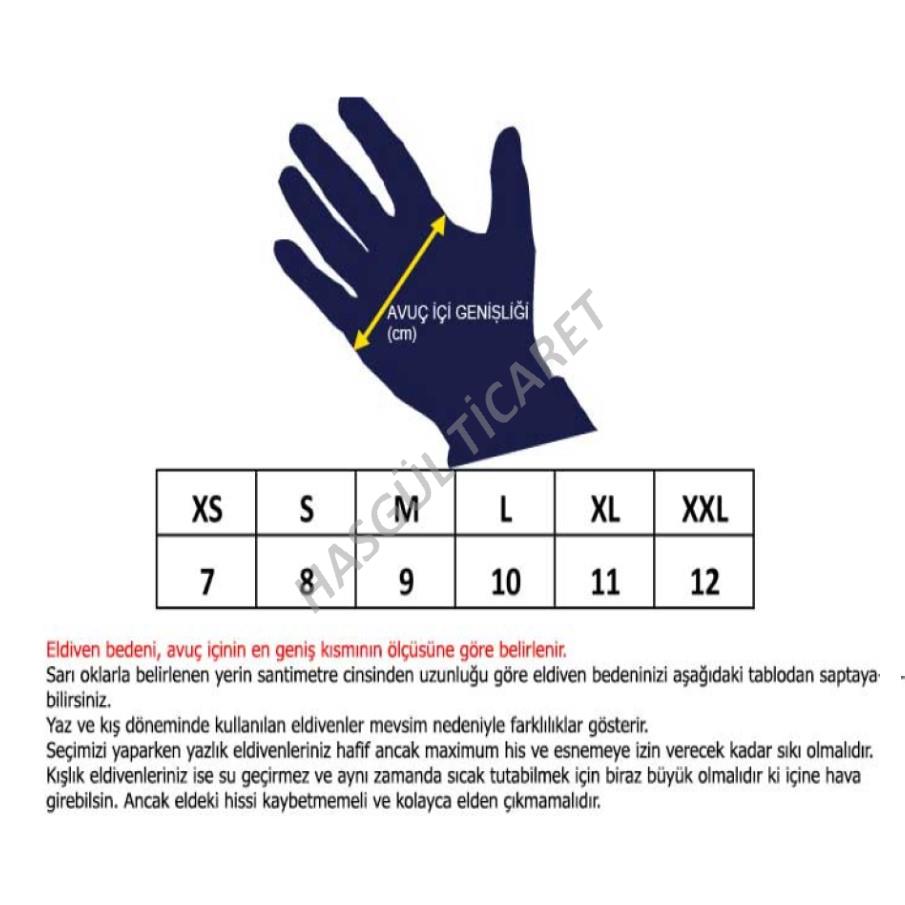 AVUÇ İÇİ GENİŞLİĞİ
(cm)

HASGÜL TİCARET

| XS | S | M | L | XL | XXL |
|---|---|---|---|---|---|
| 7 | 8 | 9 | 10 | 11 | 12 |

Eldiven bedeni, avuç içinin en geniş kısmının ölçüsüne göre belirlenir.
Sarı oklarla belirlenen yerin santimetre cinsinden uzunluğu göre eldiven bedeninizi aşağıdaki tablodan saptayabilirsiniz.
Yaz ve kış döneminde kullanılan eldivenler mevsim nedeniyle farklılıklar gösterir.
Seçimizi yaparken yazlık eldivenleriniz hafif ancak maximum his ve esnemeye izin verecek kadar sıkı olmalıdır.
Kışlık eldivenleriniz ise su geçirmez ve aynı zamanda sıcak tutabilmek için biraz büyük olmalıdır ki içine hava girebilsin. Ancak eldeki hissi kaybetmemeli ve kolayca elden çıkmamalıdır.