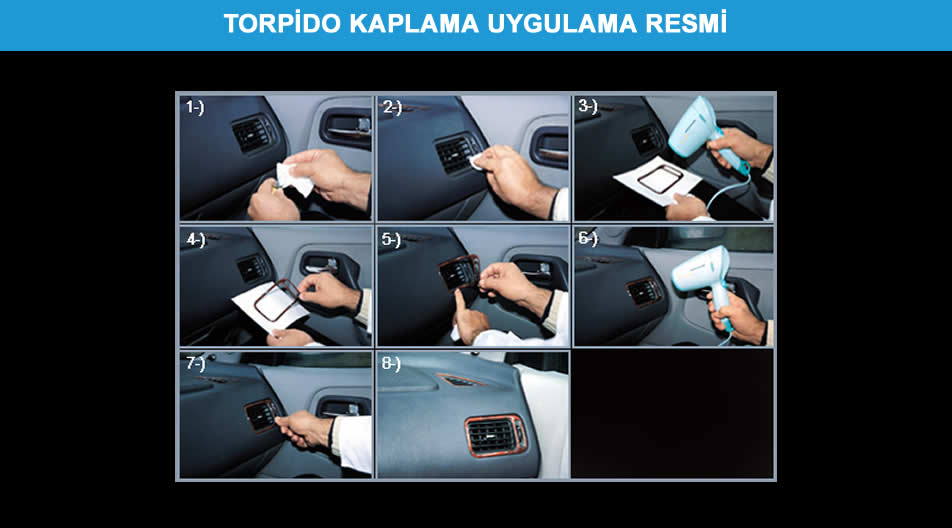 TORPİDO KAPLAMA UYGULAMA RESMİ

1-)

2-)

3-)

4-)

5-)

6-)

7-)

8-)