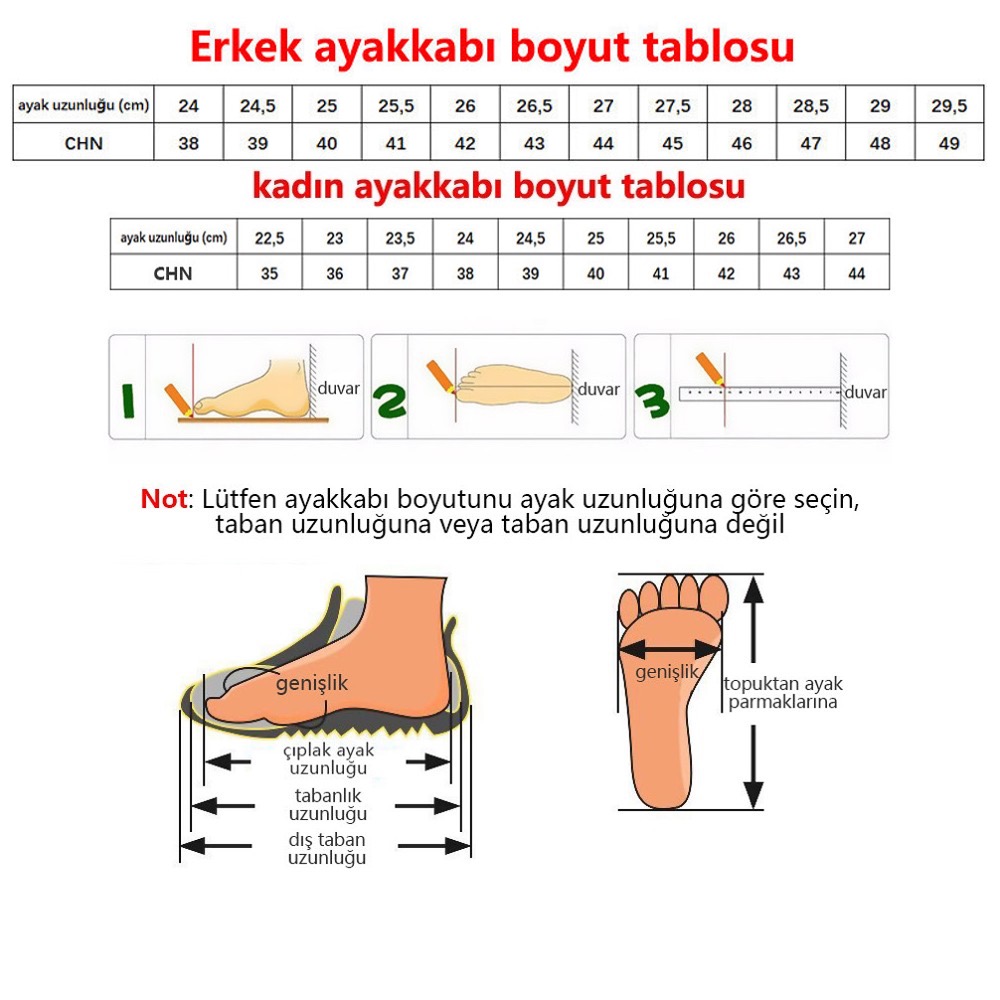 Erkek ayakkabı boyut tablosu

| ayak uzunluğu (cm) | 24 | 24,5 | 25 | 25,5 | 26 | 26,5 | 27 | 27,5 | 28 | 28,5 | 29 | 29,5 |
|---|---|---|---|---|---|---|---|---|---|---|---|---|
| CHN | 38 | 39 | 40 | 41 | 42 | 43 | 44 | 45 | 46 | 47 | 48 | 49 |

kadın ayakkabı boyut tablosu

| ayak uzunluğu (cm) | 22,5 | 23 | 23,5 | 24 | 24,5 | 25 | 25,5 | 26 | 26,5 | 27 |
|---|---|---|---|---|---|---|---|---|---|---|
| CHN | 35 | 36 | 37 | 38 | 39 | 40 | 41 | 42 | 43 | 44 |

1 duvar
2 duvar
3 duvar

Not: Lütfen ayakkabı boyutunu ayak uzunluğuna göre seçin, taban uzunluğuna veya taban uzunluğuna değil

genişlik
çıplak ayak uzunluğu
tabanlık uzunluğu
dış taban uzunluğu

genişlik
topuktan ayak parmaklarına