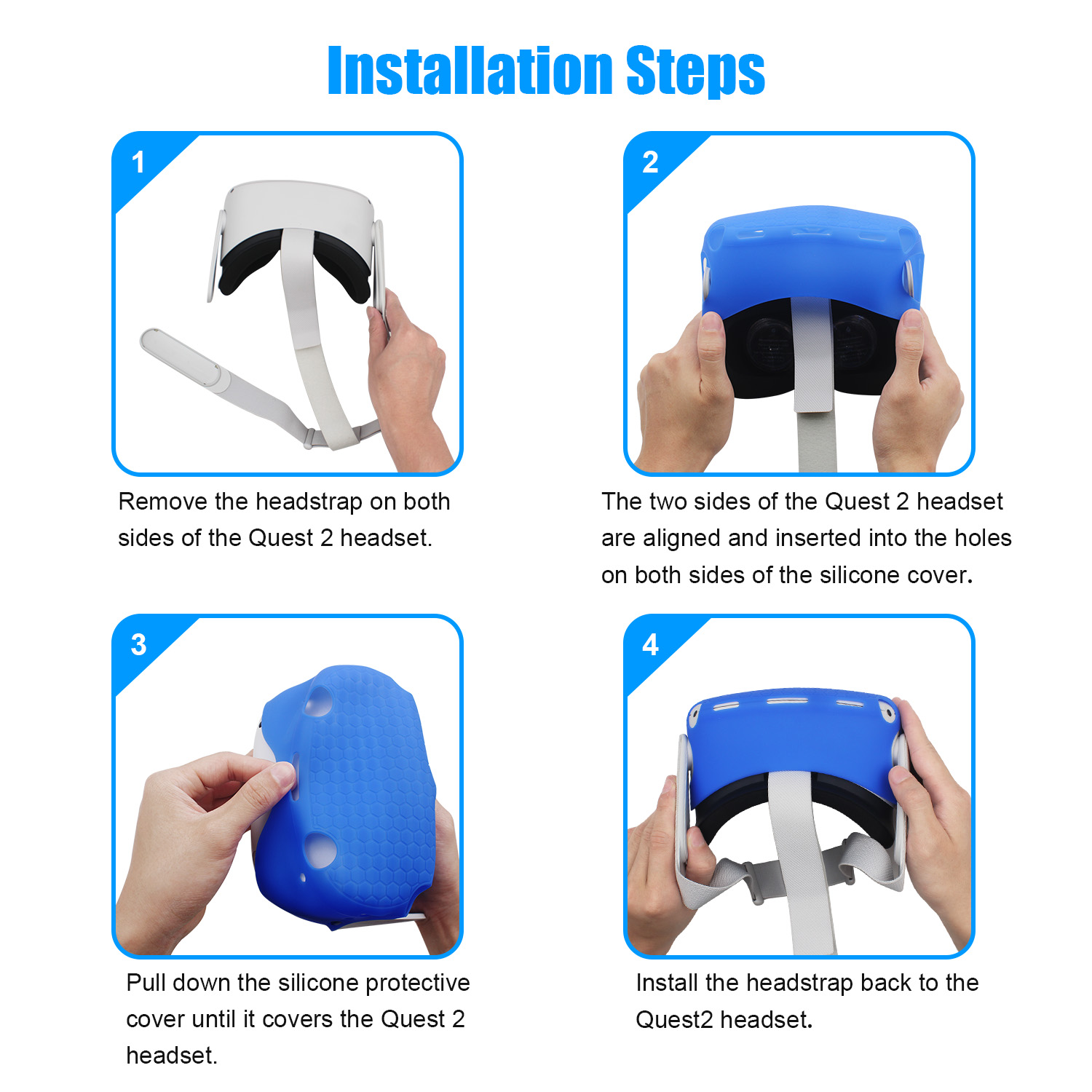 Installation Steps

1

Remove the headstrap on both sides of the Quest 2 headset.

2

The two sides of the Quest 2 headset are aligned and inserted into the holes on both sides of the silicone cover.

3

Pull down the silicone protective cover until it covers the Quest 2 headset.

4

Install the headstrap back to the Quest2 headset.