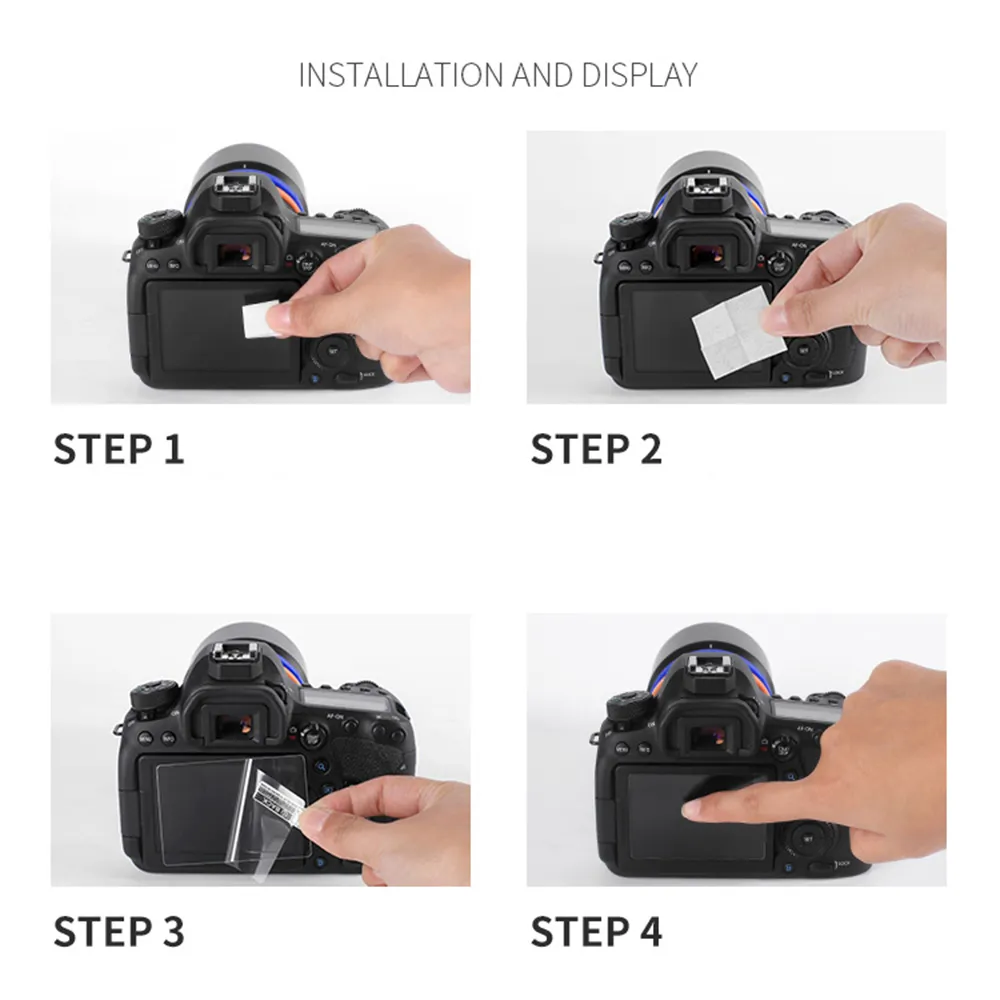 INSTALLATION AND DISPLAY

STEP 1

STEP 2

STEP 3

STEP 4