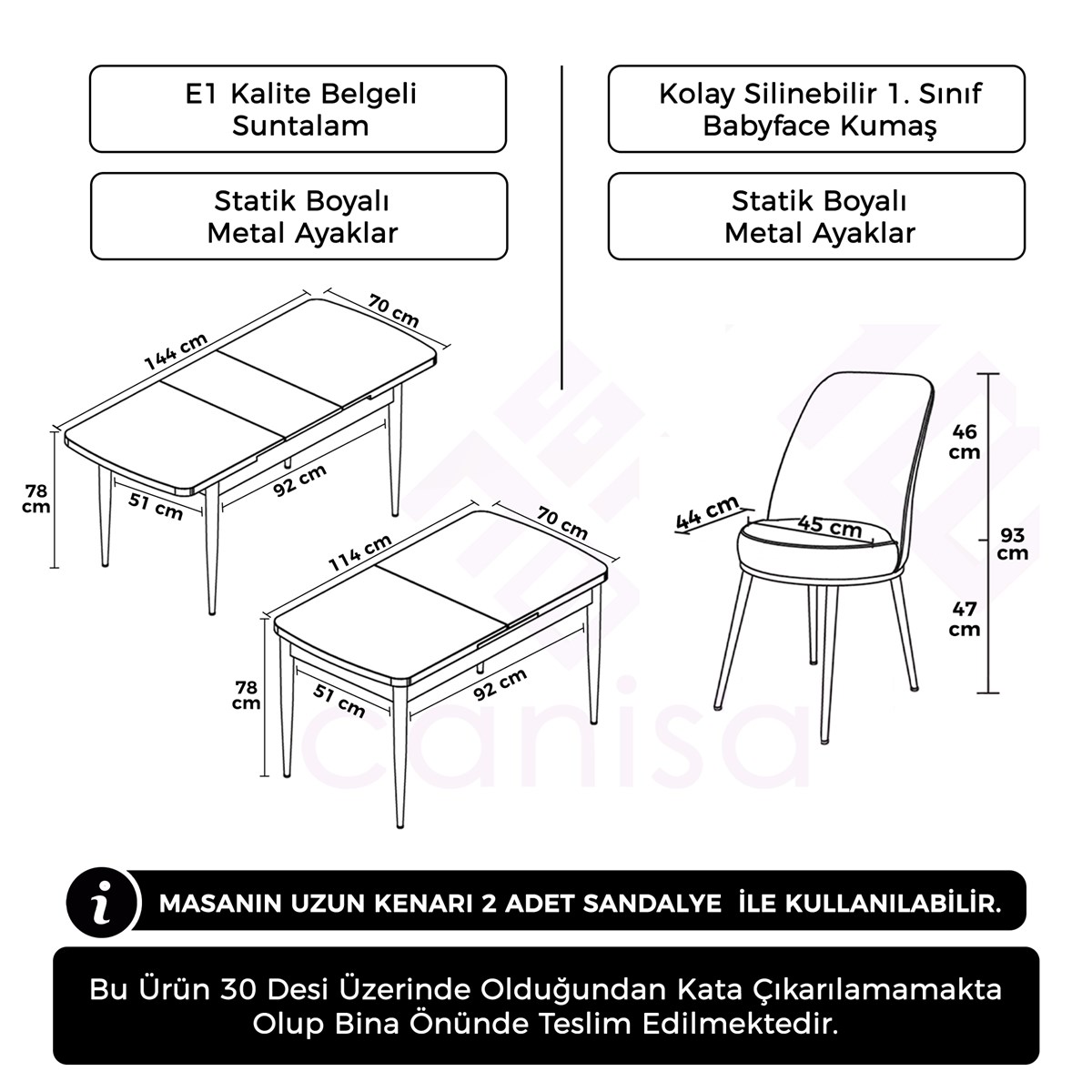 E1 Kalite Belgeli Suntalam

Statik Boyalı Metal Ayaklar

Kolay Silinebilir 1. Sınıf Babyface Kumaş

Statik Boyalı Metal Ayaklar

144 cm

70 cm

78 cm

51 cm

92 cm

114 cm

70 cm

78 cm

51 cm

92 cm

44 cm

45 cm

46 cm

93 cm

47 cm

canisa

i

MASANIN UZUN KENARI 2 ADET SANDALYE İLE KULLANILABİLİR.

Bu Ürün 30 Desi Üzerinde Olduğundan Kata Çıkarılamamakta Olup Bina Önünde Teslim Edilmektedir.