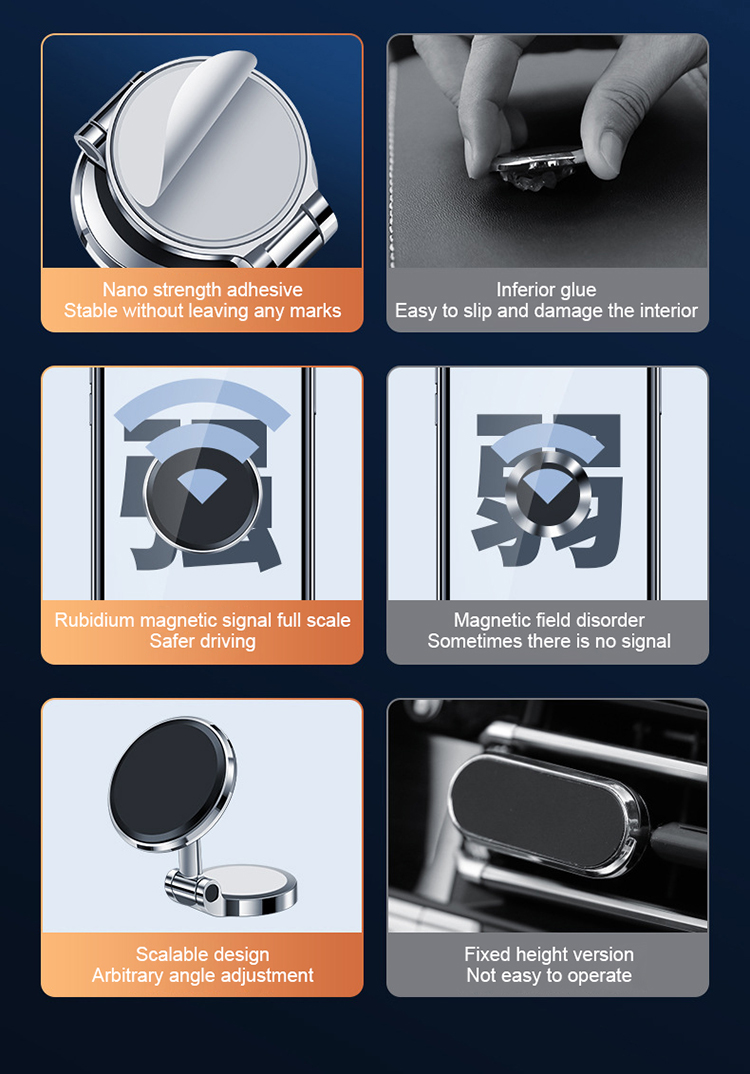 Nano strength adhesive
Stable without leaving any marks

Inferior glue
Easy to slip and damage the interior

强

Rubidium magnetic signal full scale
Safer driving

弱

Magnetic field disorder
Sometimes there is no signal

Scalable design
Arbitrary angle adjustment

Fixed height version
Not easy to operate