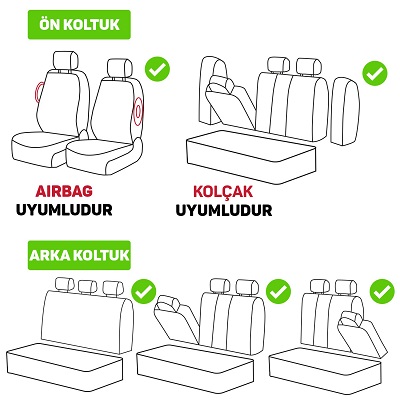 ÖN KOLTUK

AIRBAG
UYUMLUDUR

KOLÇAK
UYUMLUDUR

ARKA KOLTUK