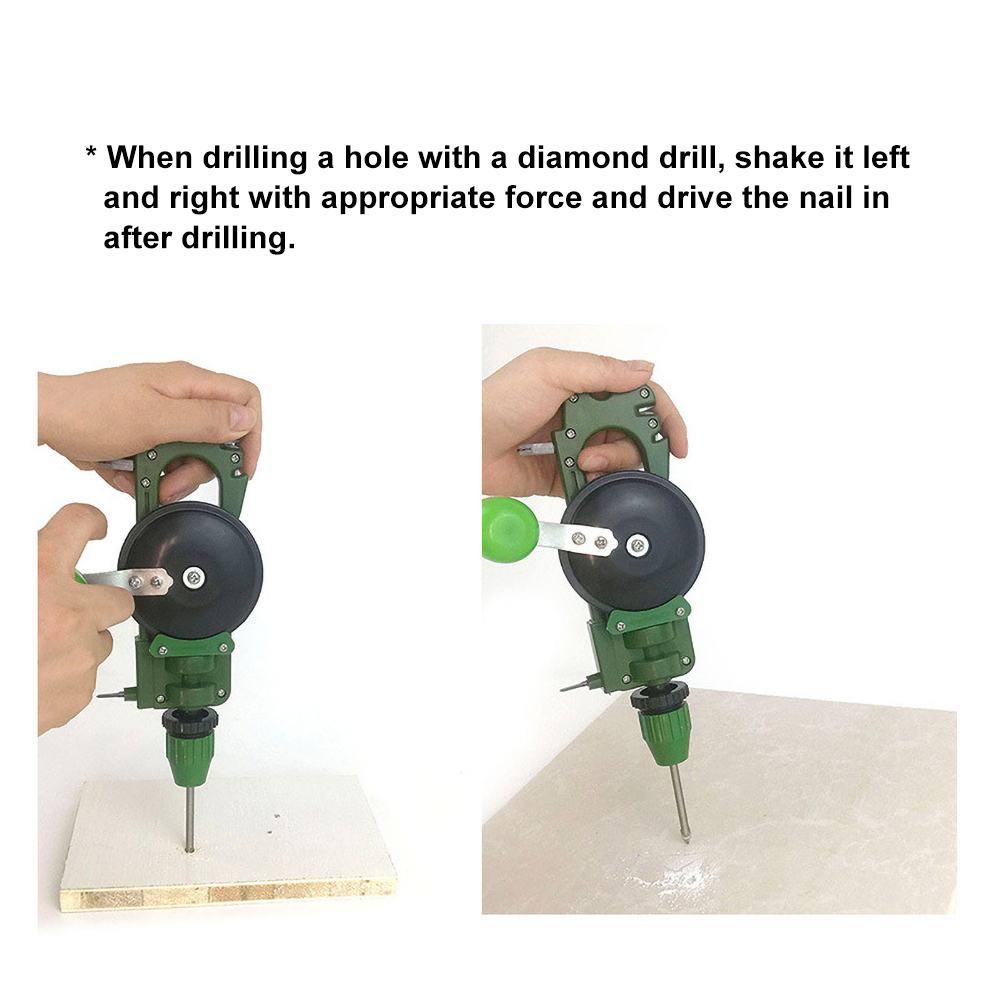 * When drilling a hole with a diamond drill, shake it left and right with appropriate force and drive the nail in after drilling.