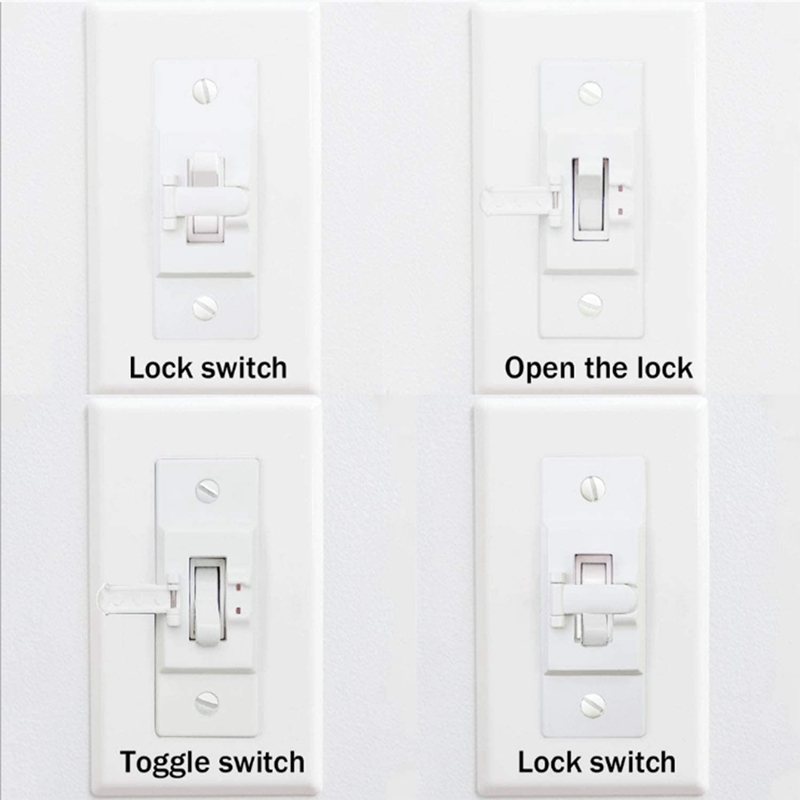 Lock switch

Open the lock

Toggle switch

Lock switch