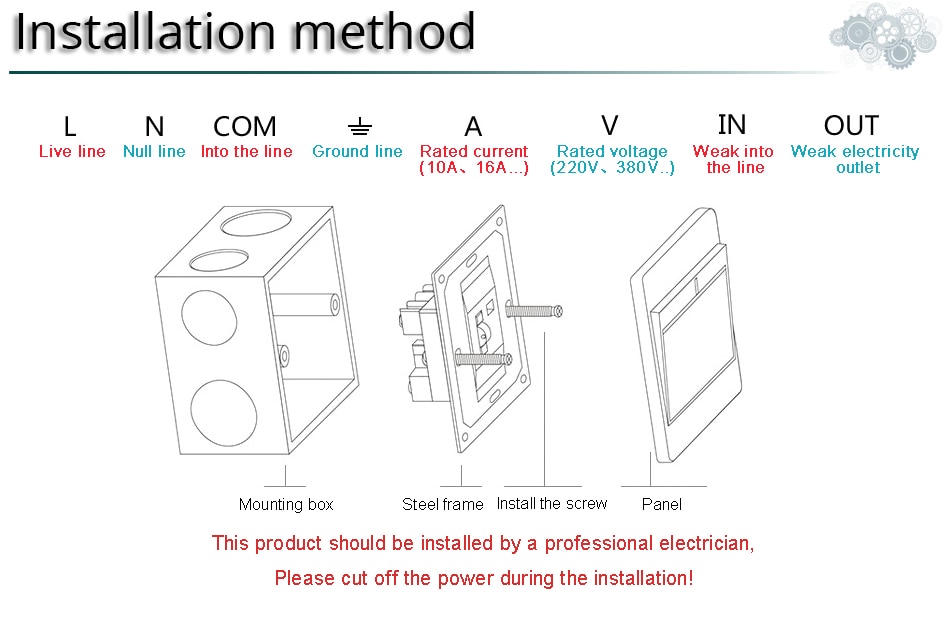 Installation method

L
Live line

N
Null line

COM
Into the line

⏚
Ground line

A
Rated current
(10A、16A...)

V
Rated voltage
(220V、380V..)

IN
Weak into the line

OUT
Weak electricity outlet

Mounting box

Steel frame

Install the screw

Panel

This product should be installed by a professional electrician,

Please cut off the power during the installation!