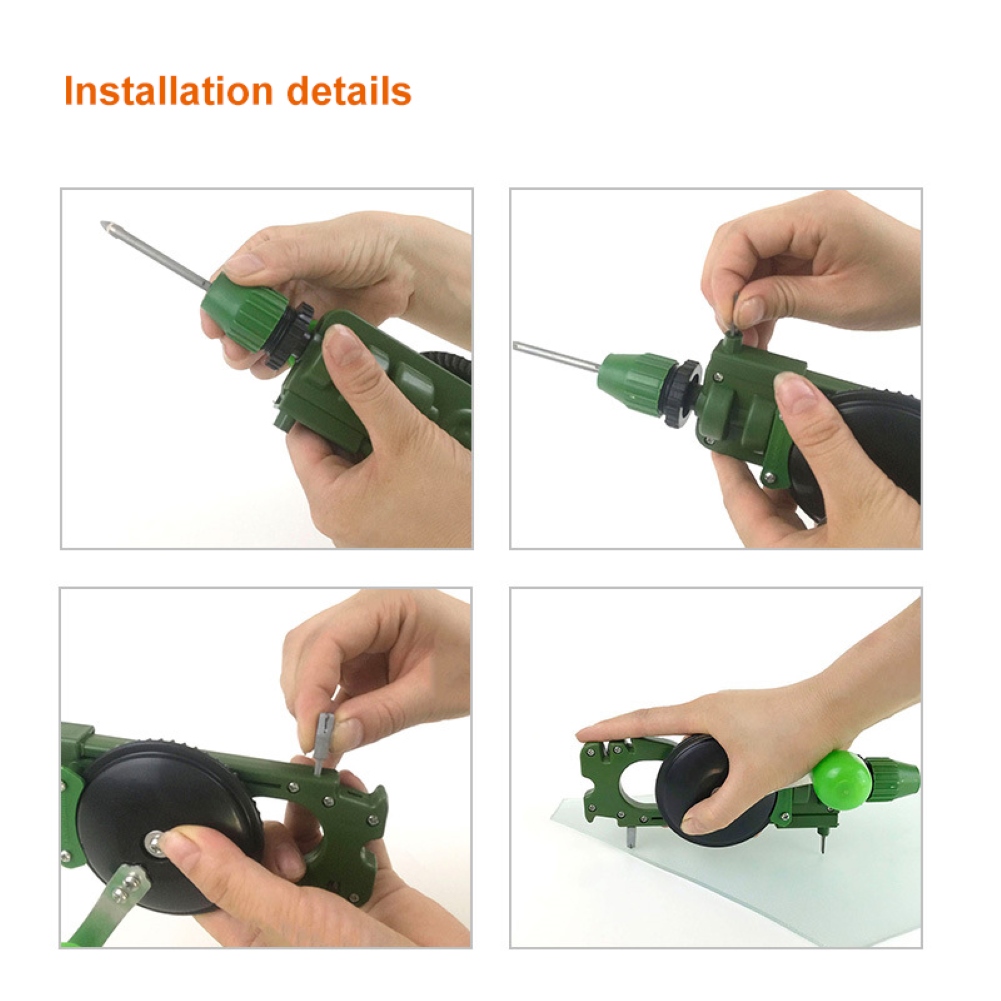 Installation details