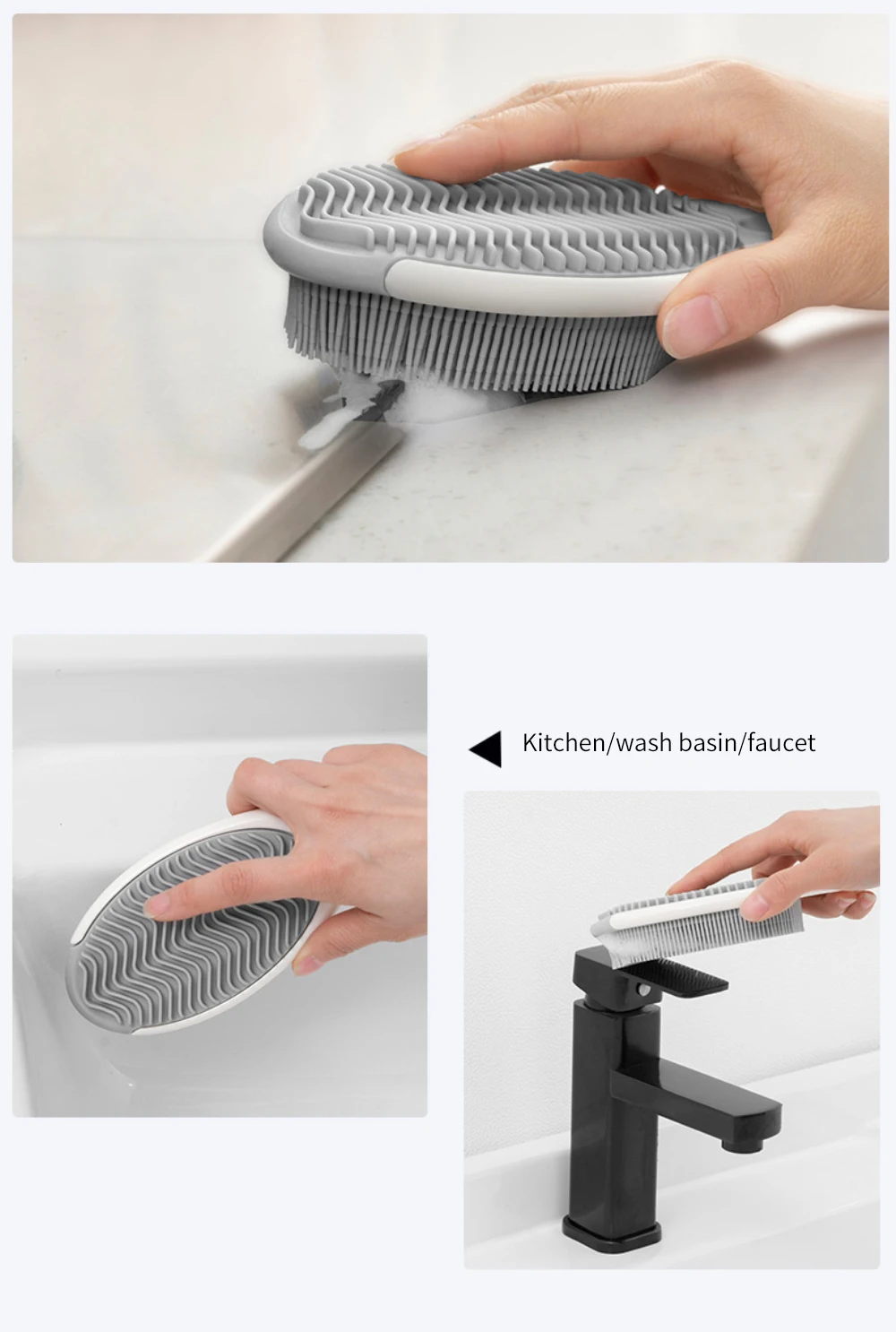 Kitchen/wash basin/faucet