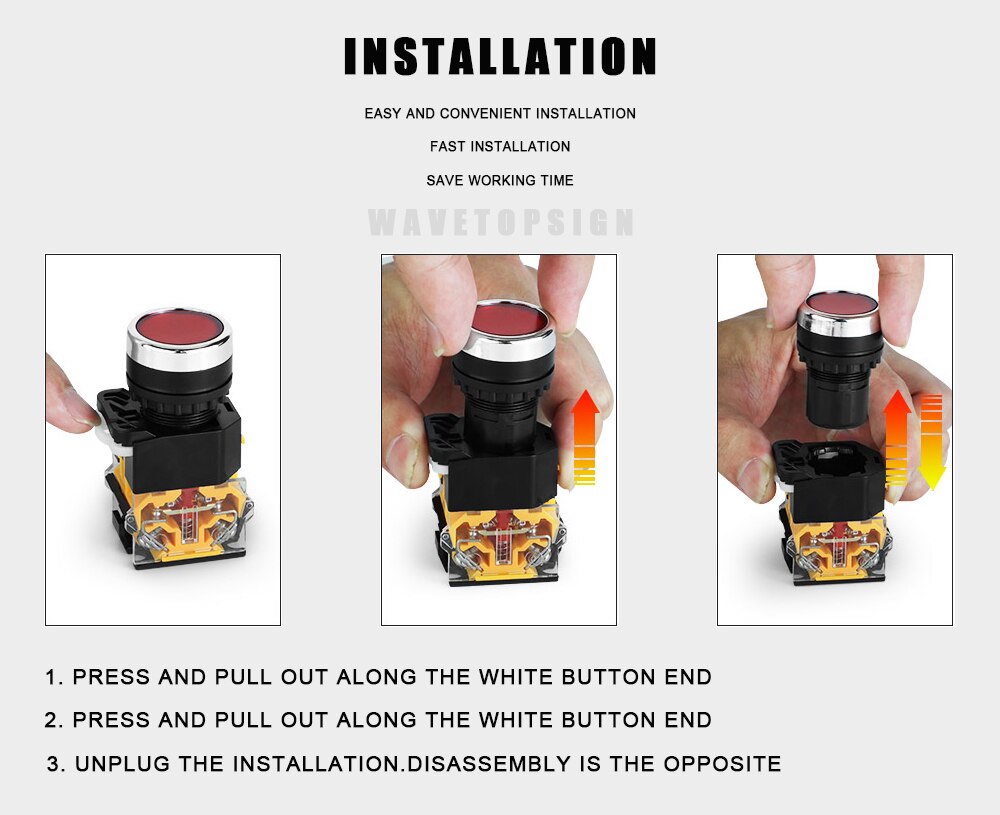 INSTALLATION

EASY AND CONVENIENT INSTALLATION

FAST INSTALLATION

SAVE WORKING TIME

WAVETOPSIGN

1. PRESS AND PULL OUT ALONG THE WHITE BUTTON END

2. PRESS AND PULL OUT ALONG THE WHITE BUTTON END

3. UNPLUG THE INSTALLATION.DISASSEMBLY IS THE OPPOSITE