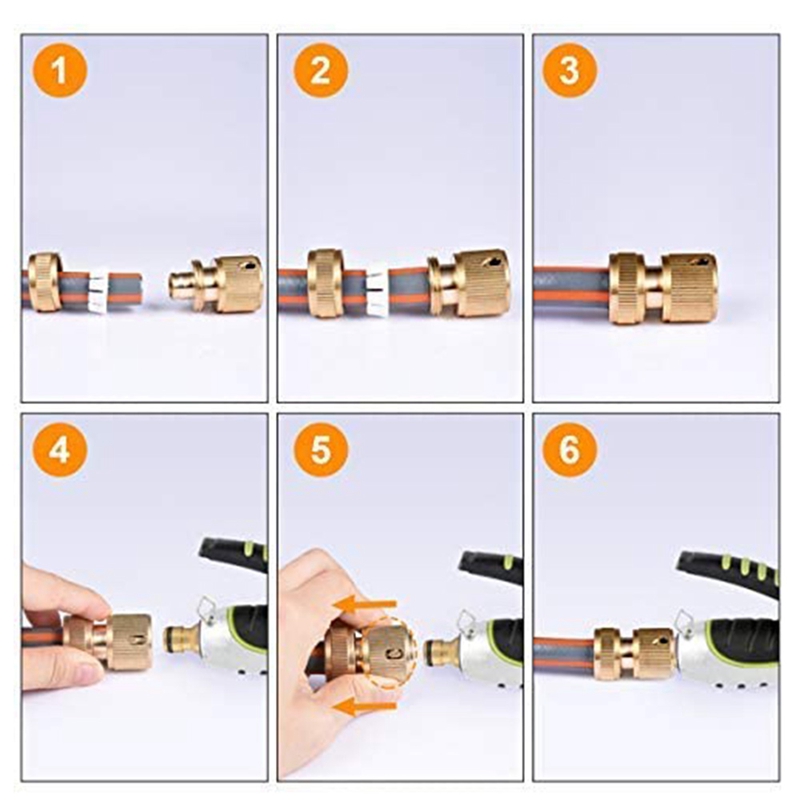 1

2

3

4

5

6