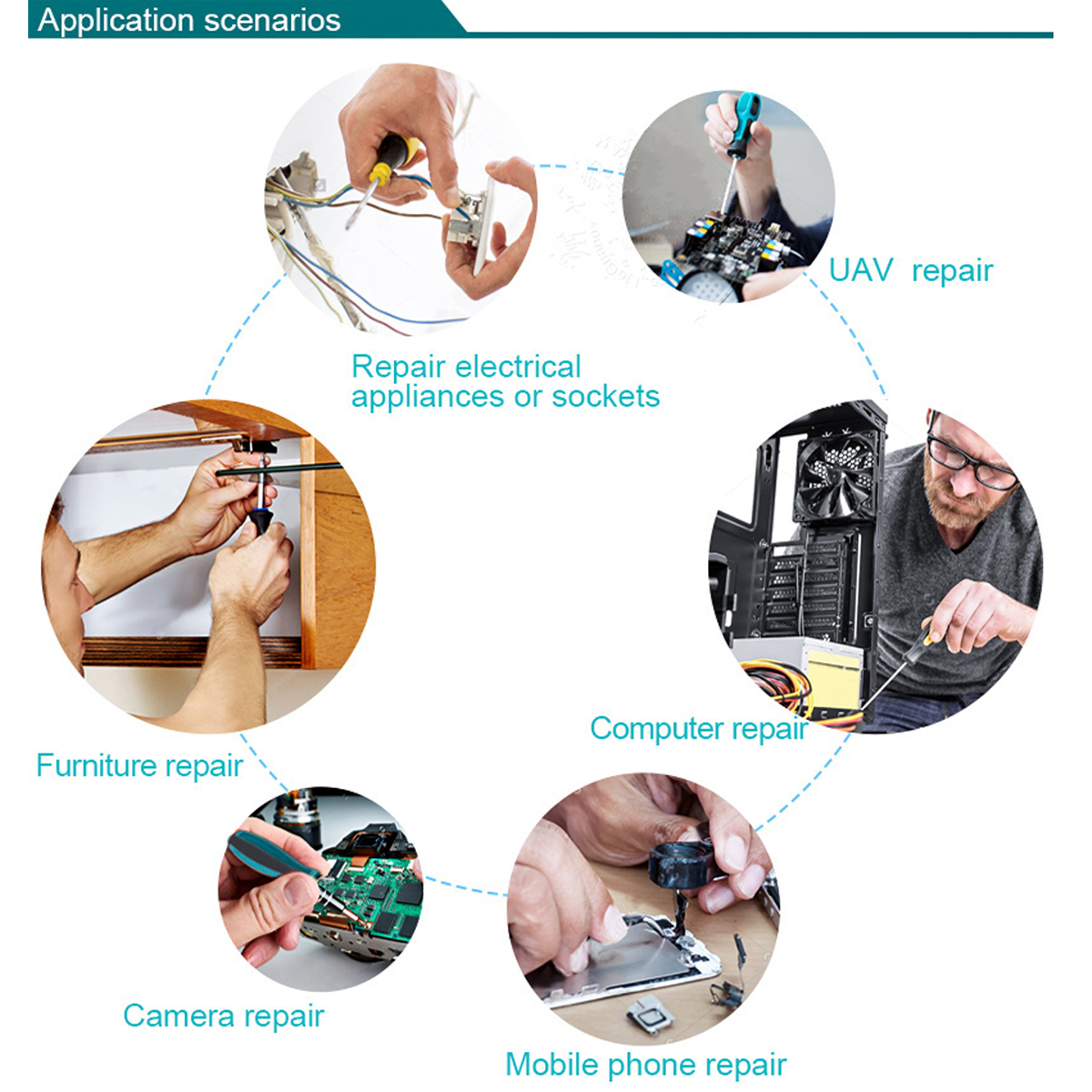 Application scenarios

Repair electrical appliances or sockets

UAV repair

Furniture repair

Computer repair

Camera repair

Mobile phone repair