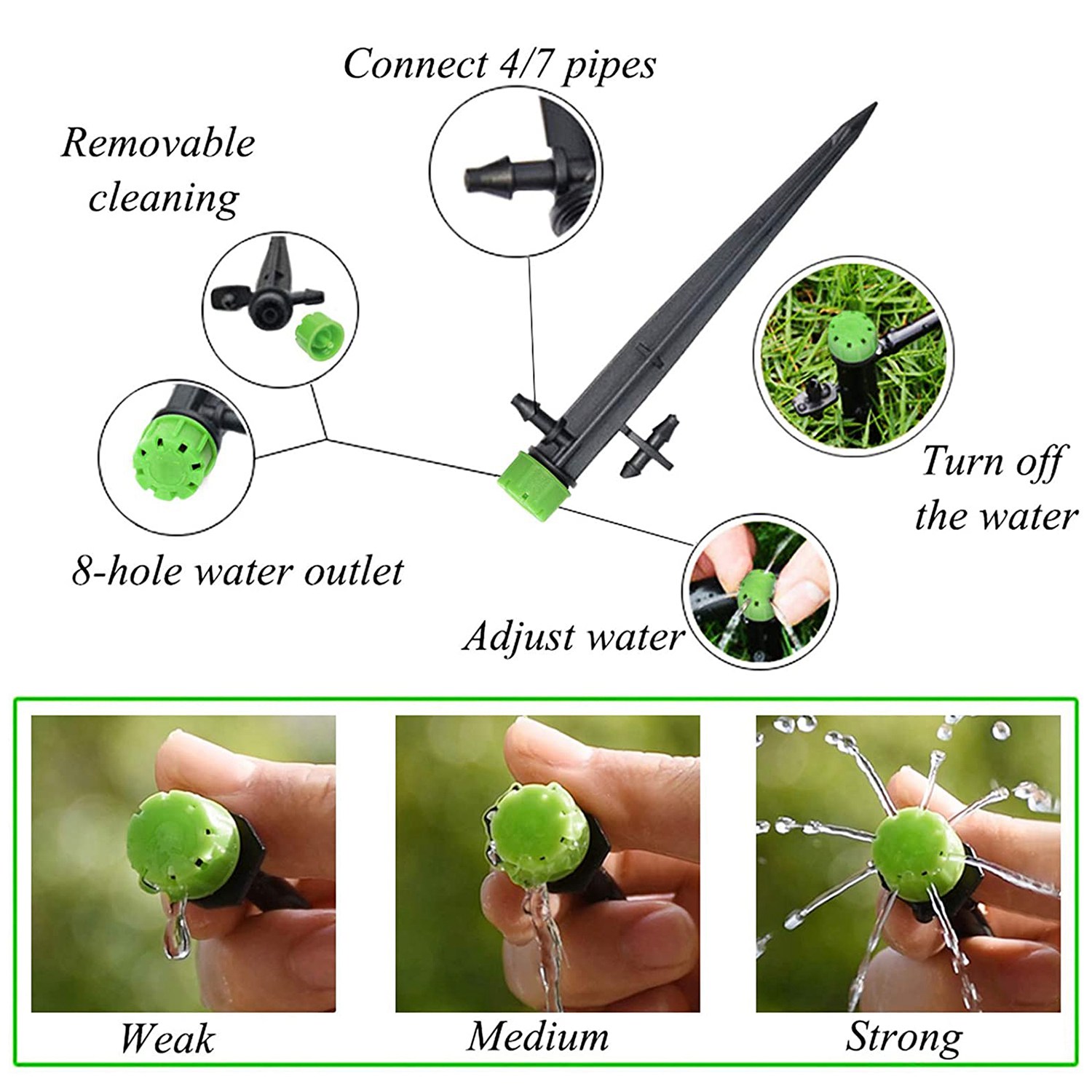 Connect 4/7 pipes

Removable cleaning

Turn off the water

8-hole water outlet

Adjust water

Weak

Medium

Strong