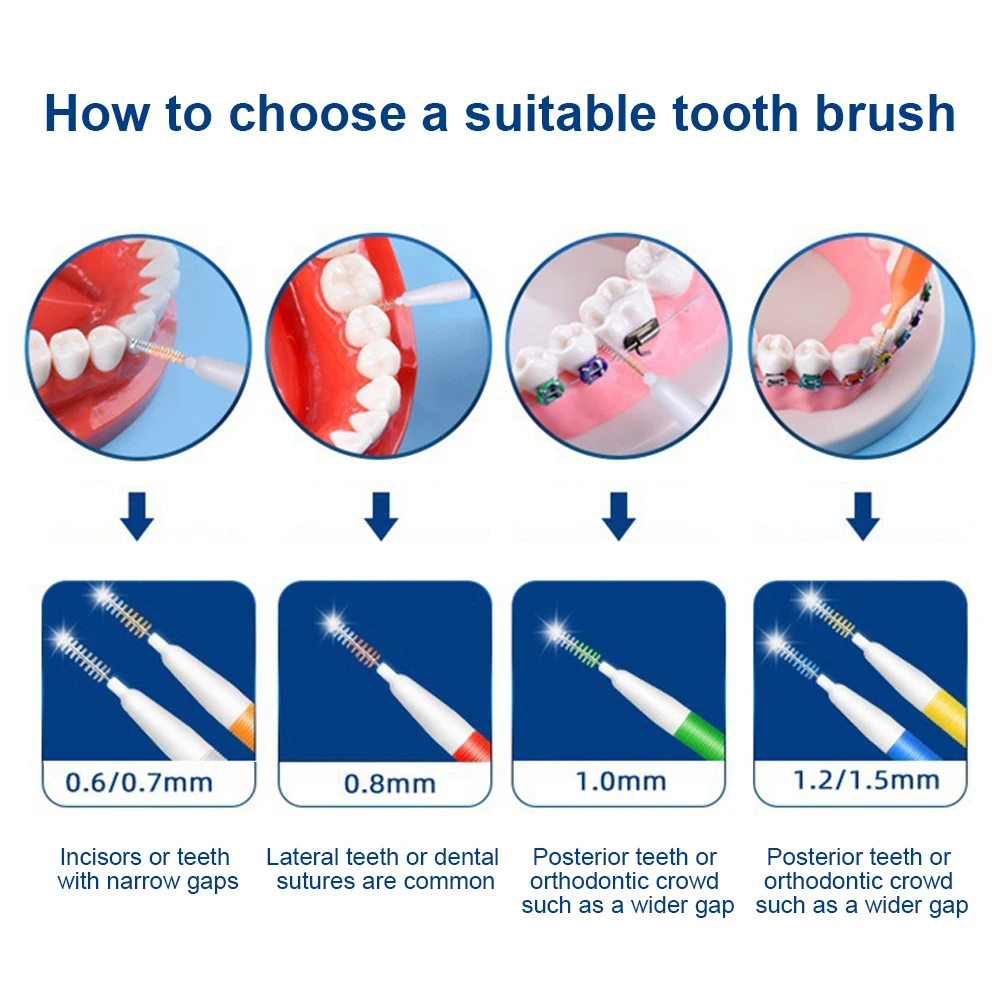 How to choose a suitable tooth brush

0.6/0.7mm

Incisors or teeth with narrow gaps

0.8mm

Lateral teeth or dental sutures are common

1.0mm

Posterior teeth or orthodontic crowd such as a wider gap

1.2/1.5mm

Posterior teeth or orthodontic crowd such as a wider gap