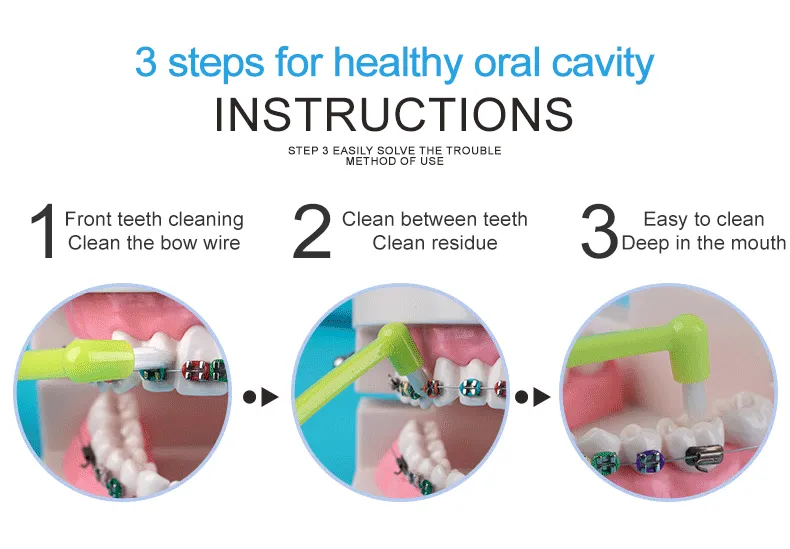 3 steps for healthy oral cavity
INSTRUCTIONS
STEP 3 EASILY SOLVE THE TROUBLE
METHOD OF USE

1 Front teeth cleaning
Clean the bow wire

2 Clean between teeth
Clean residue

3 Easy to clean
Deep in the mouth