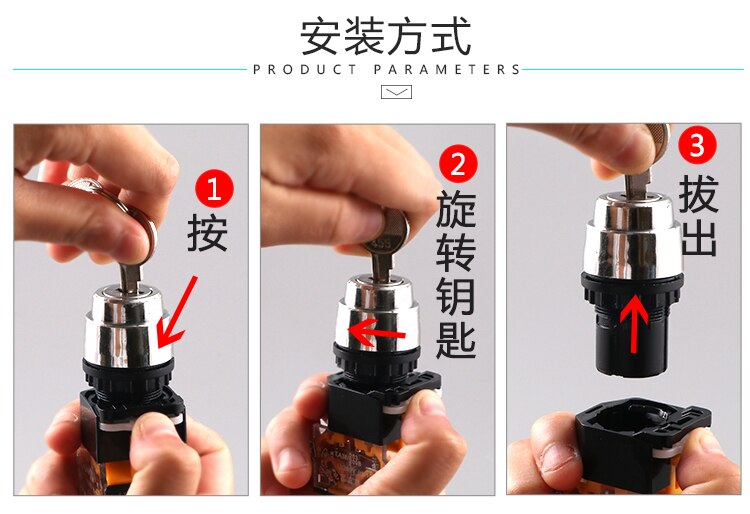 安装方式

PRODUCT PARAMETERS

1
按

2
旋转钥匙

3
拔出