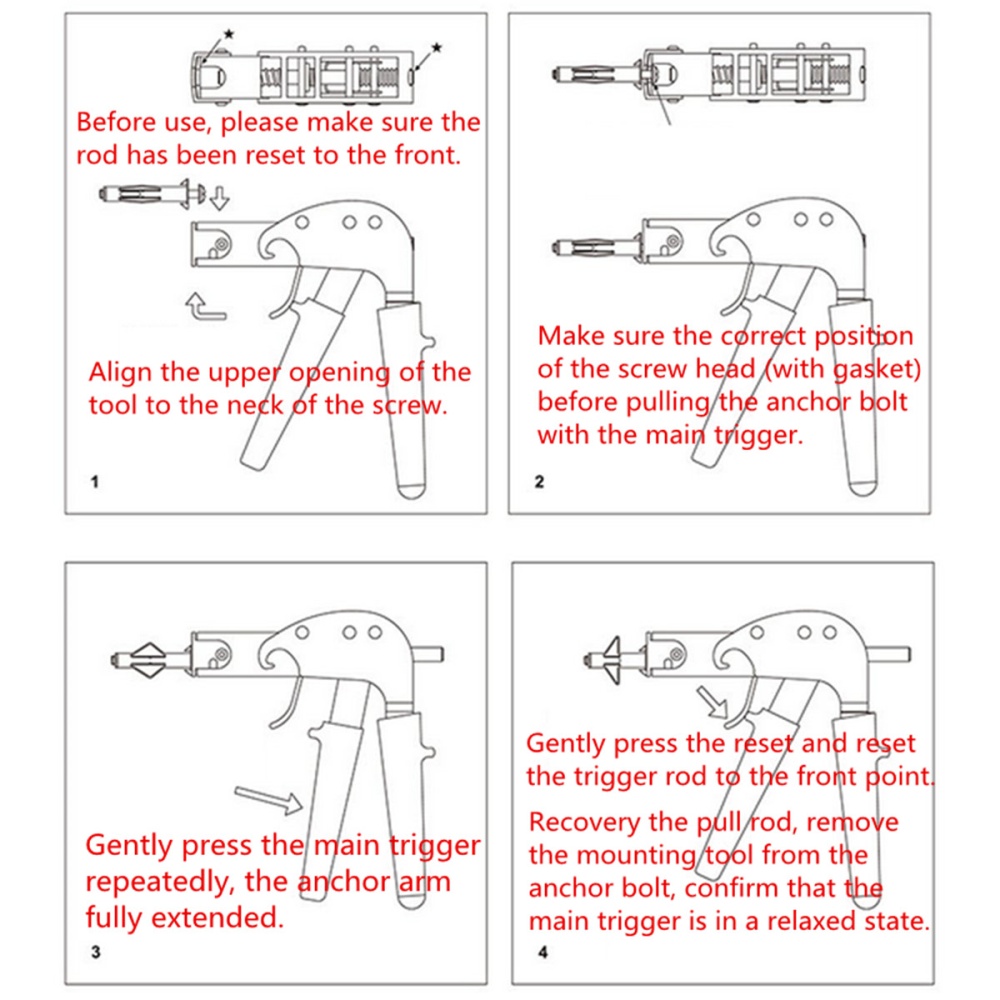 Before use, please make sure the rod has been reset to the front.

Align the upper opening of the tool to the neck of the screw.

1

Make sure the correct position of the screw head (with gasket) before pulling the anchor bolt with the main trigger.

2

Gently press the main trigger repeatedly, the anchor arm fully extended.

3

Gently press the reset and reset the trigger rod to the front point.

Recovery the pull rod, remove the mounting tool from the anchor bolt, confirm that the main trigger is in a relaxed state.

4