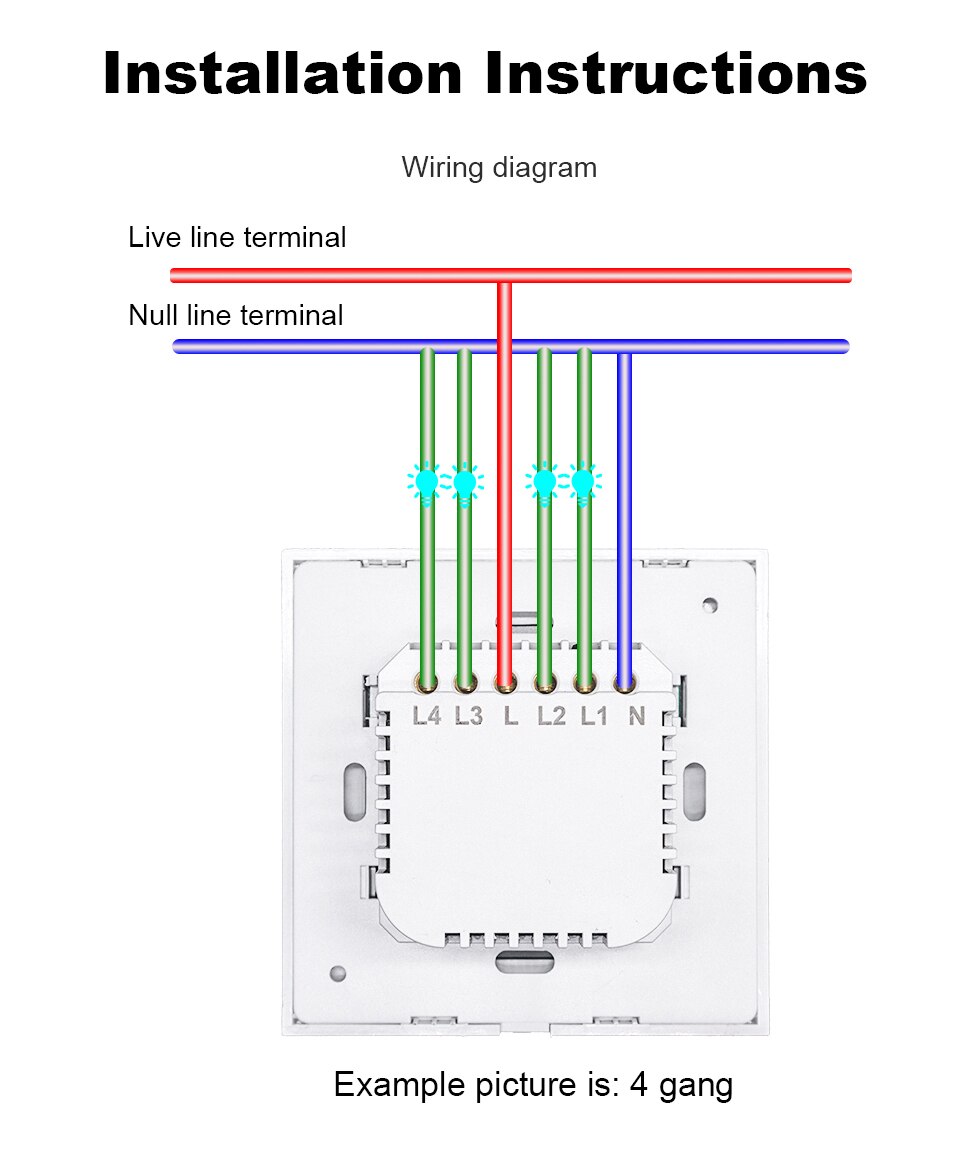 Installation Instructions

Wiring diagram

Live line terminal

Null line terminal

L4 L3 L L2 L1 N

Example picture is: 4 gang