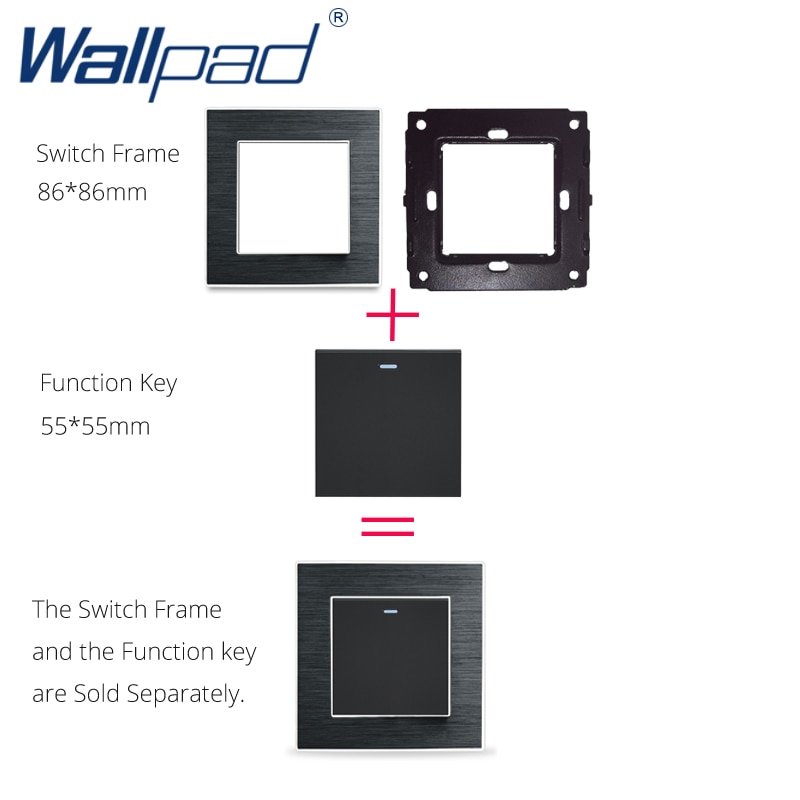 Wallpad®

Switch Frame
86*86mm

+

Function Key
55*55mm

=

The Switch Frame and the Function key are Sold Separately.