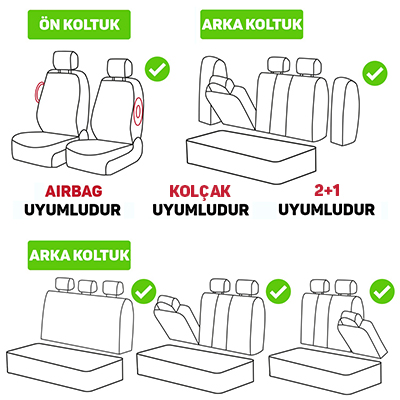 ÖN KOLTUK

ARKA KOLTUK

AIRBAG
UYUMLUDUR

KOLÇAK
UYUMLUDUR

2+1
UYUMLUDUR

ARKA KOLTUK