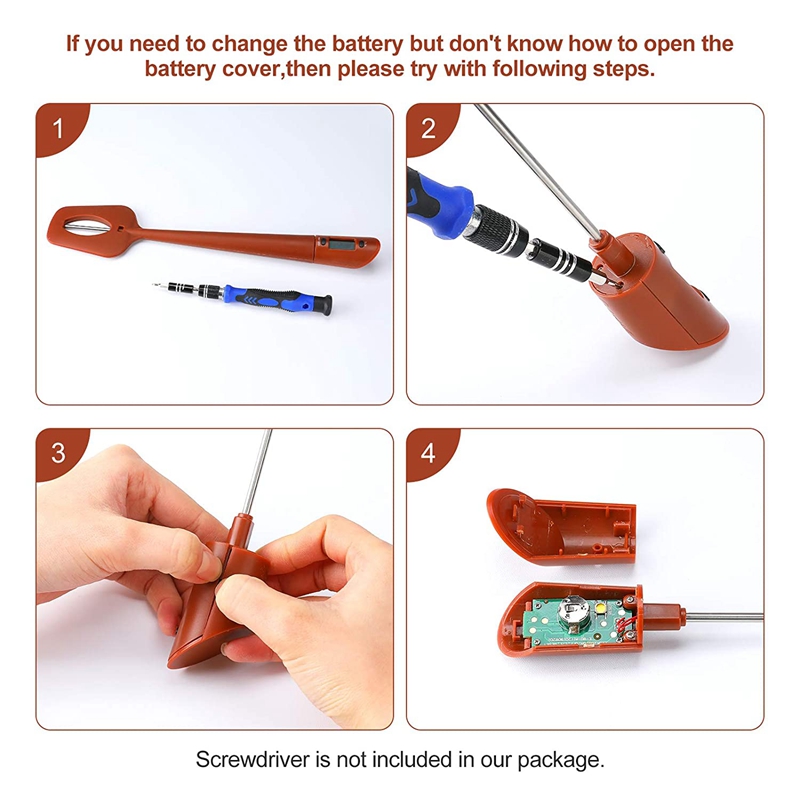 If you need to change the battery but don't know how to open the battery cover,then please try with following steps.

1

2

3

4

Screwdriver is not included in our package.