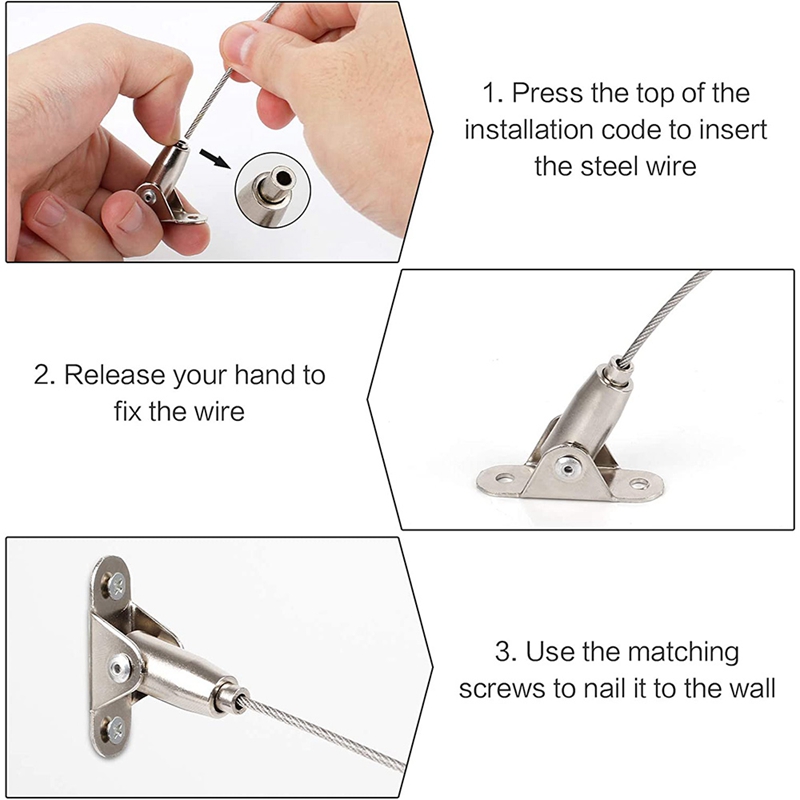 1. Press the top of the installation code to insert the steel wire

2. Release your hand to fix the wire

3. Use the matching screws to nail it to the wall