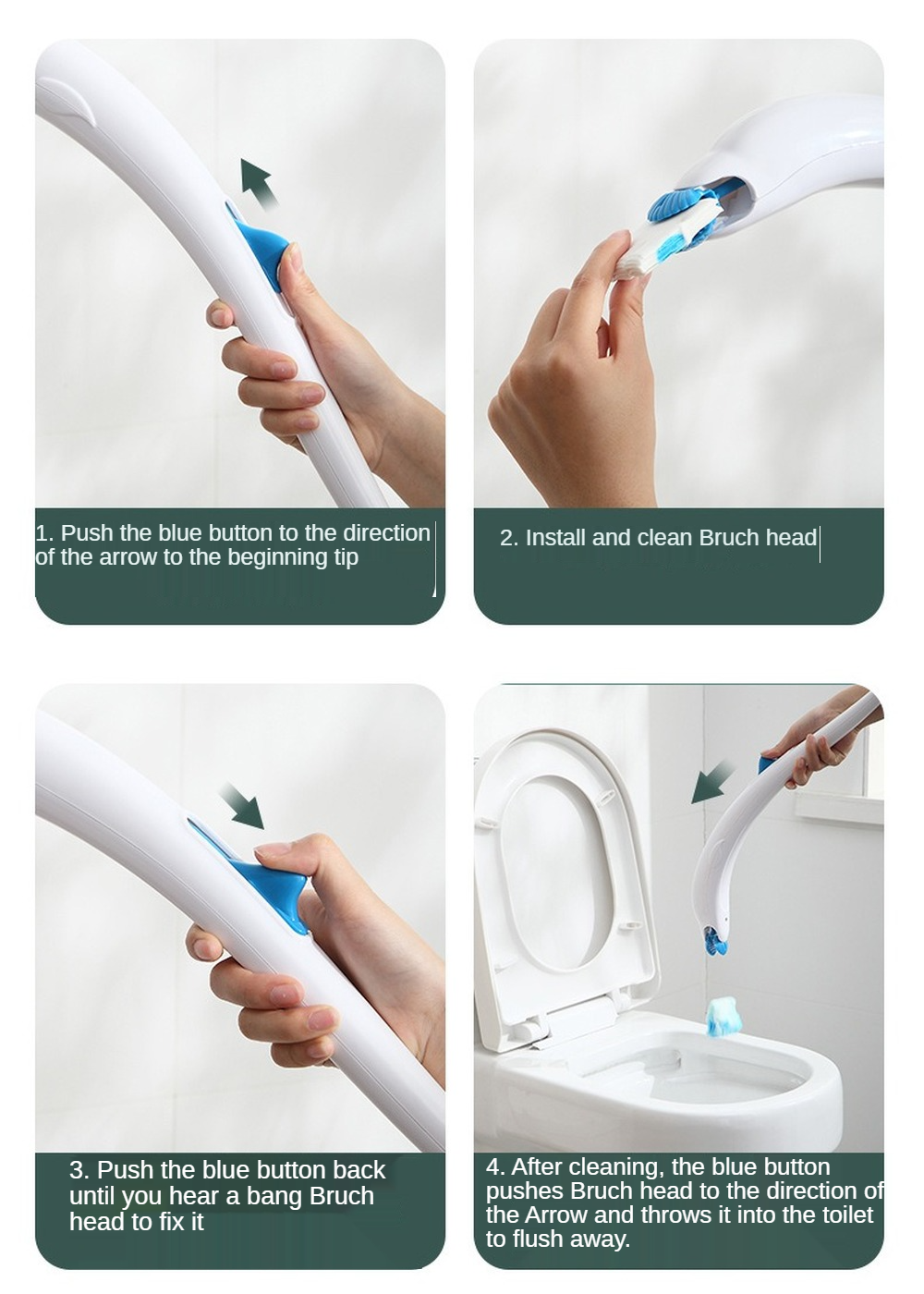 1. Push the blue button to the direction of the arrow to the beginning tip

2. Install and clean Bruch head

3. Push the blue button back until you hear a bang Bruch head to fix it

4. After cleaning, the blue button pushes Bruch head to the direction of the Arrow and throws it into the toilet to flush away.