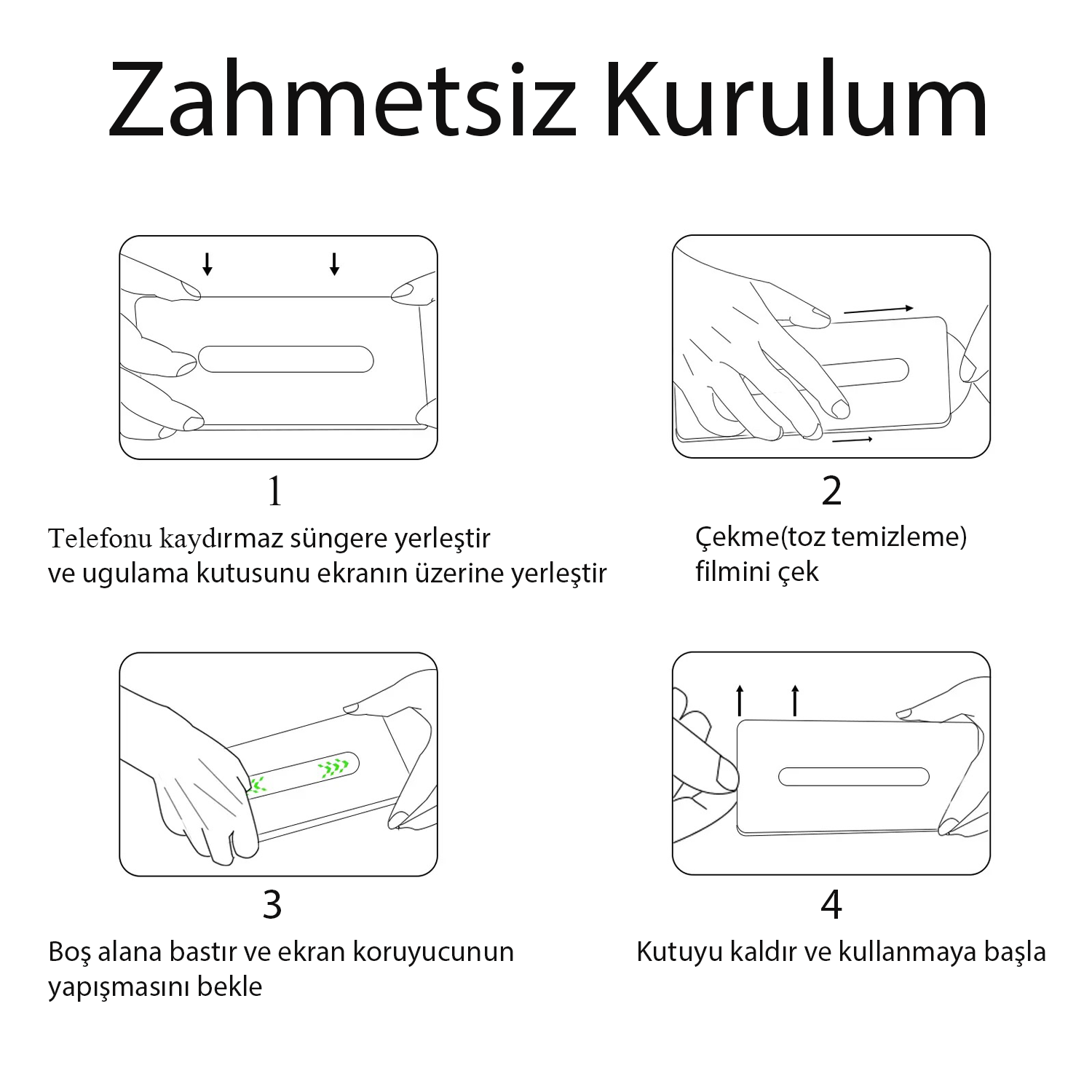 Zahmetsiz Kurulum

1

Telefonu kaydırmaz süngere yerleştir ve ugulama kutusunu ekranın üzerine yerleştir

2

Çekme(toz temizleme) filmini çek

3

Boş alana bastır ve ekran koruyucunun yapışmasını bekle

4

Kutuyu kaldır ve kullanmaya başla