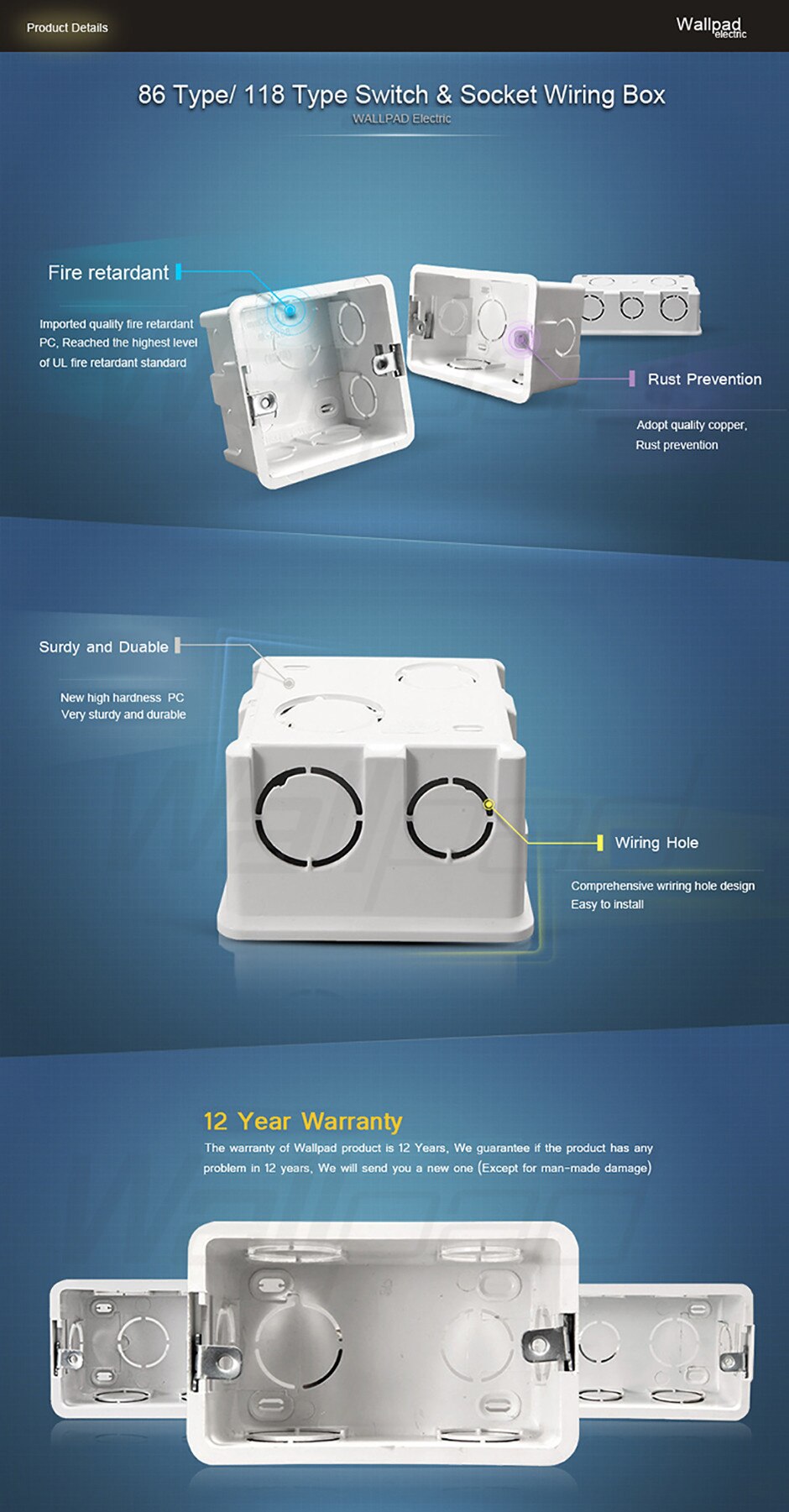 Product Details

Wallpad electric

86 Type/ 118 Type Switch & Socket Wiring Box

WALLPAD Electric

Fire retardant

Imported quality fire retardant PC, Reached the highest level of UL fire retardant standard

Rust Prevention

Adopt quality copper, Rust prevention

Surdy and Duable

New high hardness PC Very sturdy and durable

Wiring Hole

Comprehensive wriring hole design Easy to install

12 Year Warranty

The warranty of Wallpad product is 12 Years, We guarantee if the product has any problem in 12 years, We will send you a new one (Except for man-made damage)