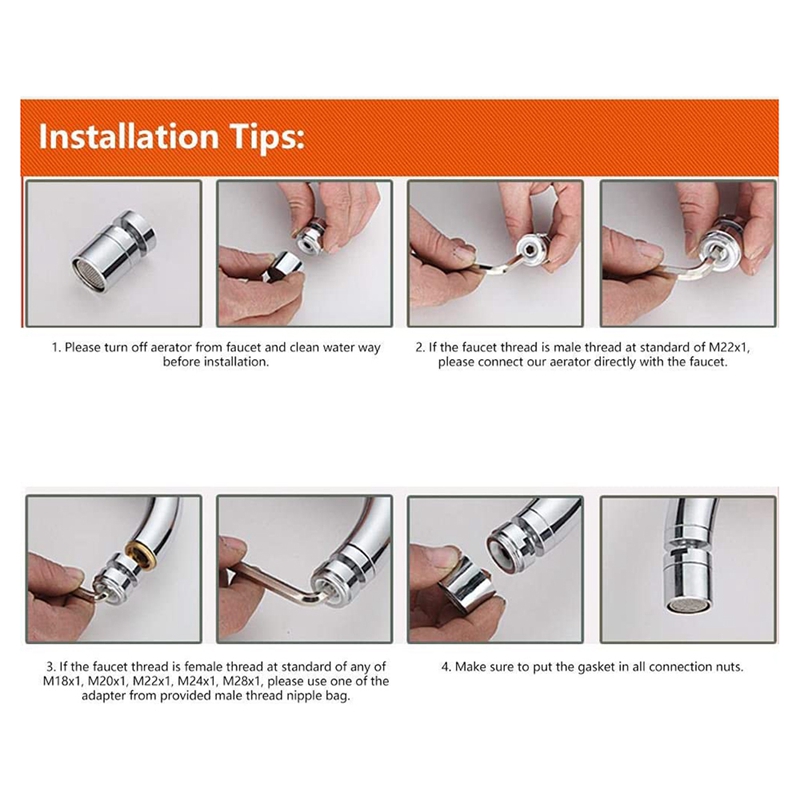 Installation Tips:

1. Please turn off aerator from faucet and clean water way before installation.

2. If the faucet thread is male thread at standard of M22x1, please connect our aerator directly with the faucet.

3. If the faucet thread is female thread at standard of any of M18x1, M20x1, M22x1, M24x1, M28x1, please use one of the adapter from provided male thread nipple bag.

4. Make sure to put the gasket in all connection nuts.