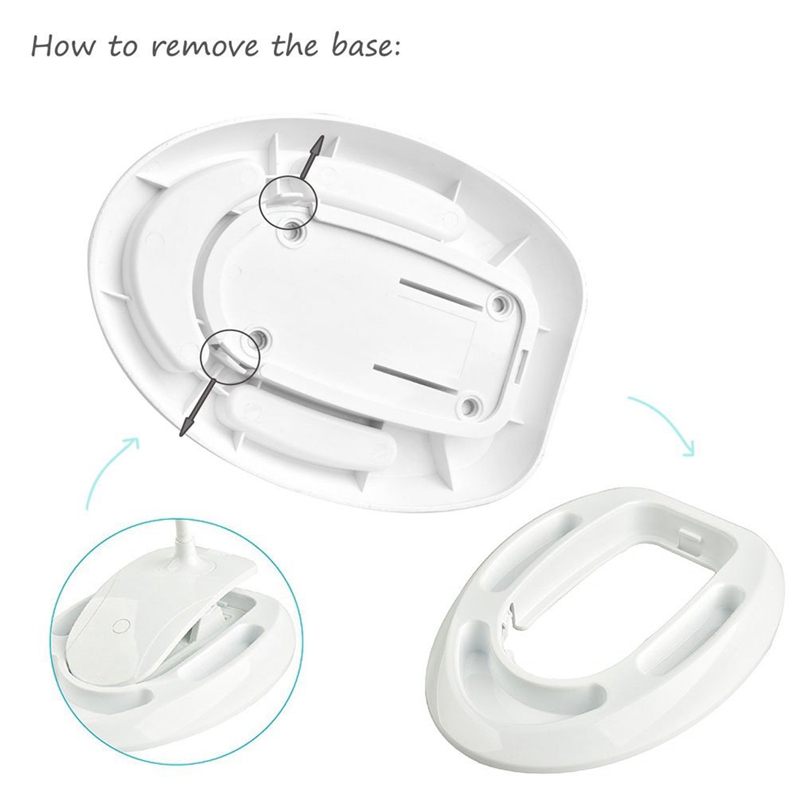 How to remove the base: