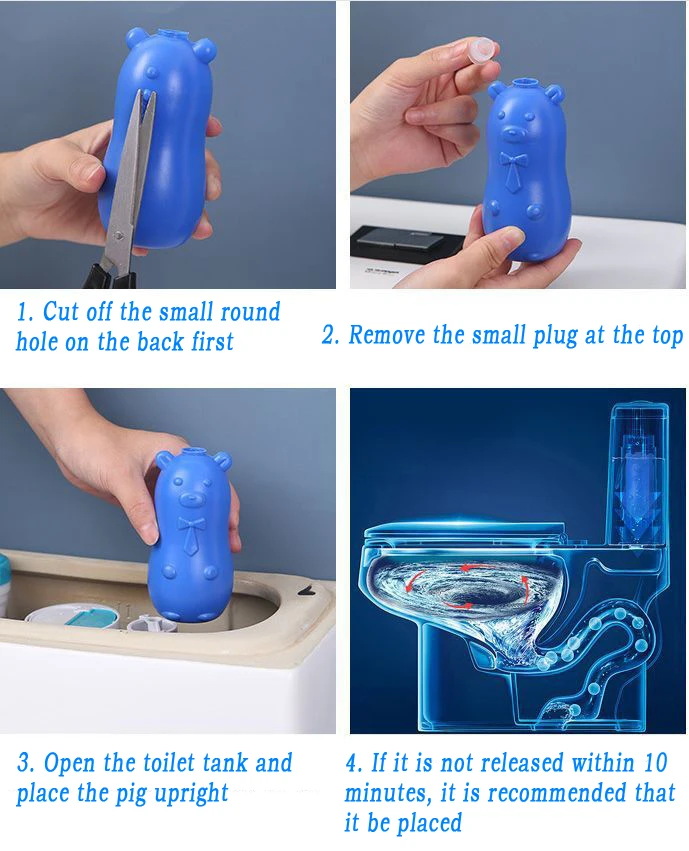 1. Cut off the small round hole on the back first

2. Remove the small plug at the top

3. Open the toilet tank and place the pig upright

4. If it is not released within 10 minutes, it is recommended that it be placed