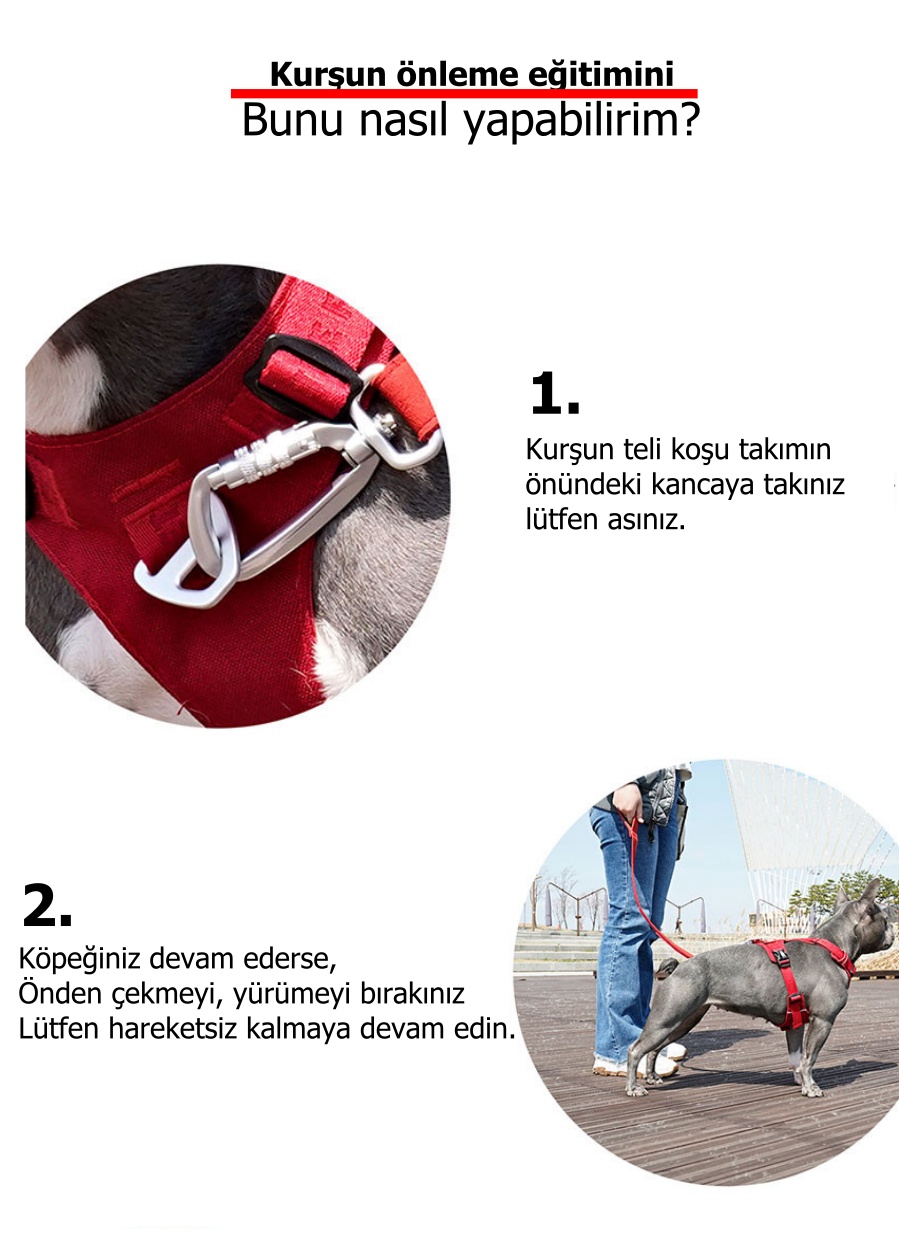 Kurşun önleme eğitimini
Bunu nasıl yapabilirim?

1.
Kurşun teli koşu takımın önündeki kancaya takınız lütfen asınız.

2.
Köpeğiniz devam ederse,
Önden çekmeyi, yürümeyi bırakınız
Lütfen hareketsiz kalmaya devam edin.