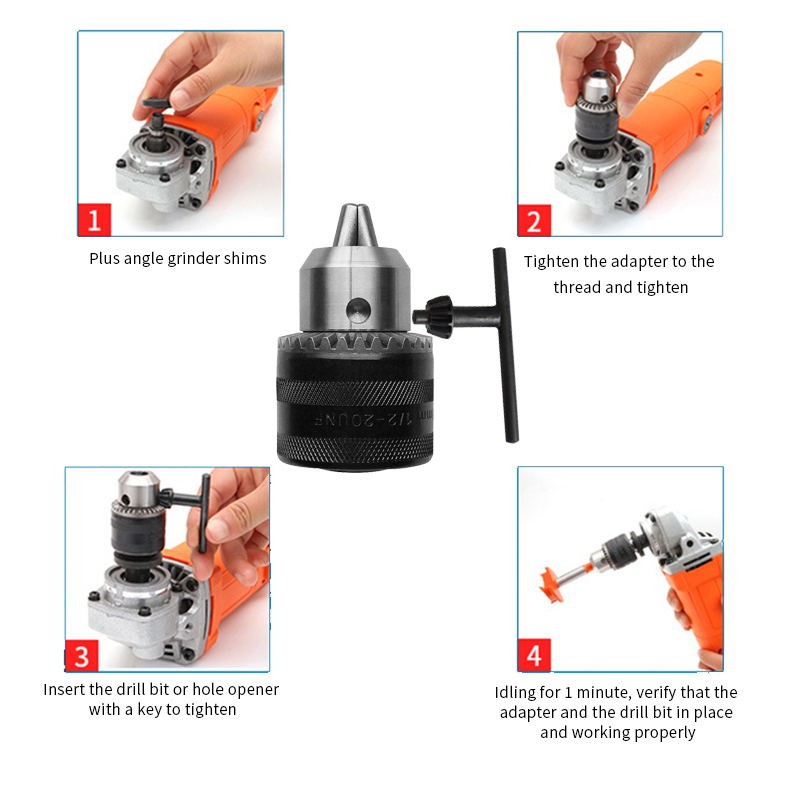 1

Plus angle grinder shims

2

Tighten the adapter to the thread and tighten

1/2-20UNF

3

Insert the drill bit or hole opener with a key to tighten

4

Idling for 1 minute, verify that the adapter and the drill bit in place and working properly