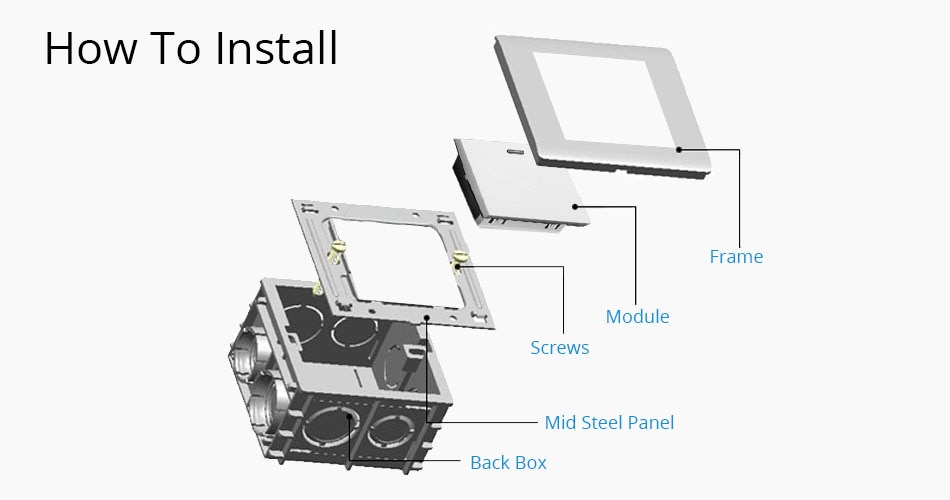 How To Install

Frame

Module

Screws

Mid Steel Panel

Back Box