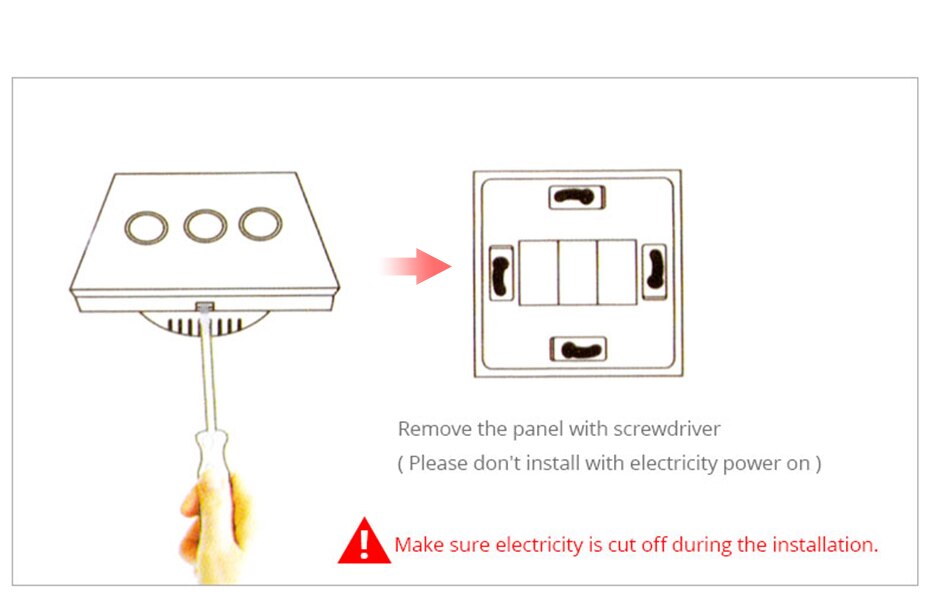 Remove the panel with screwdriver
( Please don't install with electricity power on )

Make sure electricity is cut off during the installation.