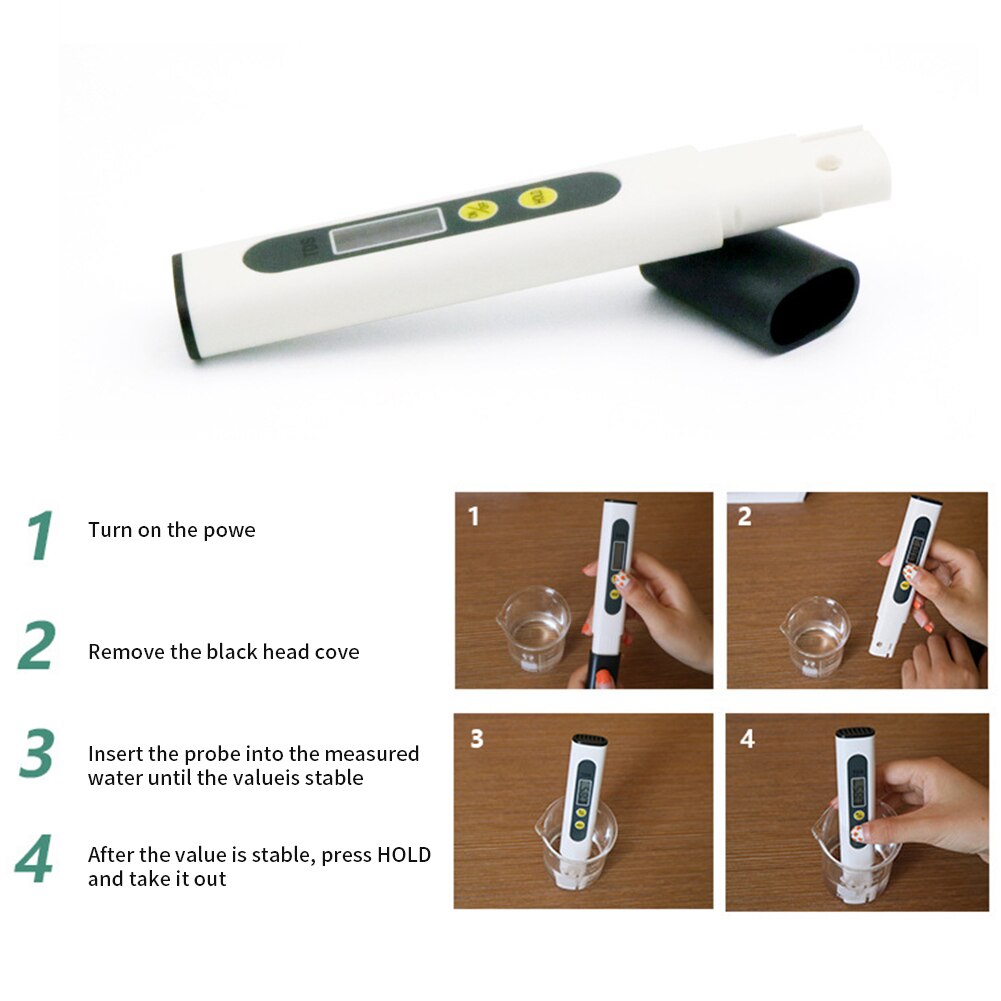 TDS

1 Turn on the powe

2 Remove the black head cove

3 Insert the probe into the measured water until the valueis stable

4 After the value is stable, press HOLD and take it out

1

2

3

4