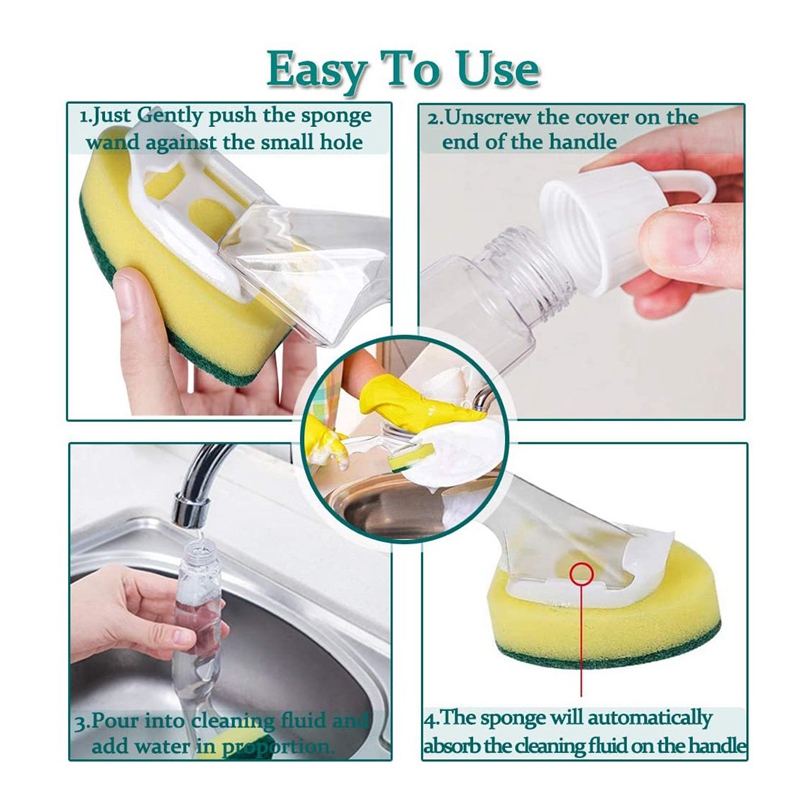 Easy To Use

1.Just Gently push the sponge wand against the small hole

2.Unscrew the cover on the end of the handle

3.Pour into cleaning fluid and add water in proportion.

4.The sponge will automatically absorb the cleaning fluid on the handle