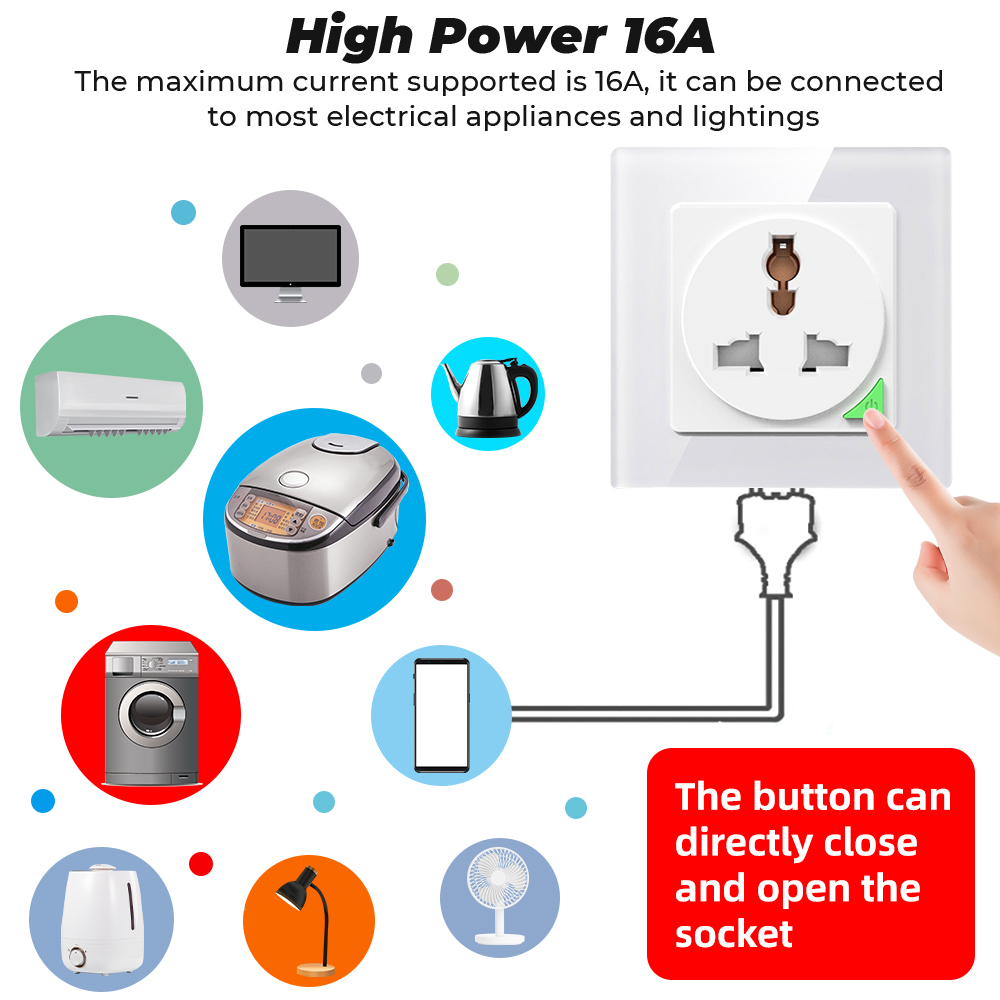 High Power 16A

The maximum current supported is 16A, it can be connected to most electrical appliances and lightings

The button can directly close and open the socket