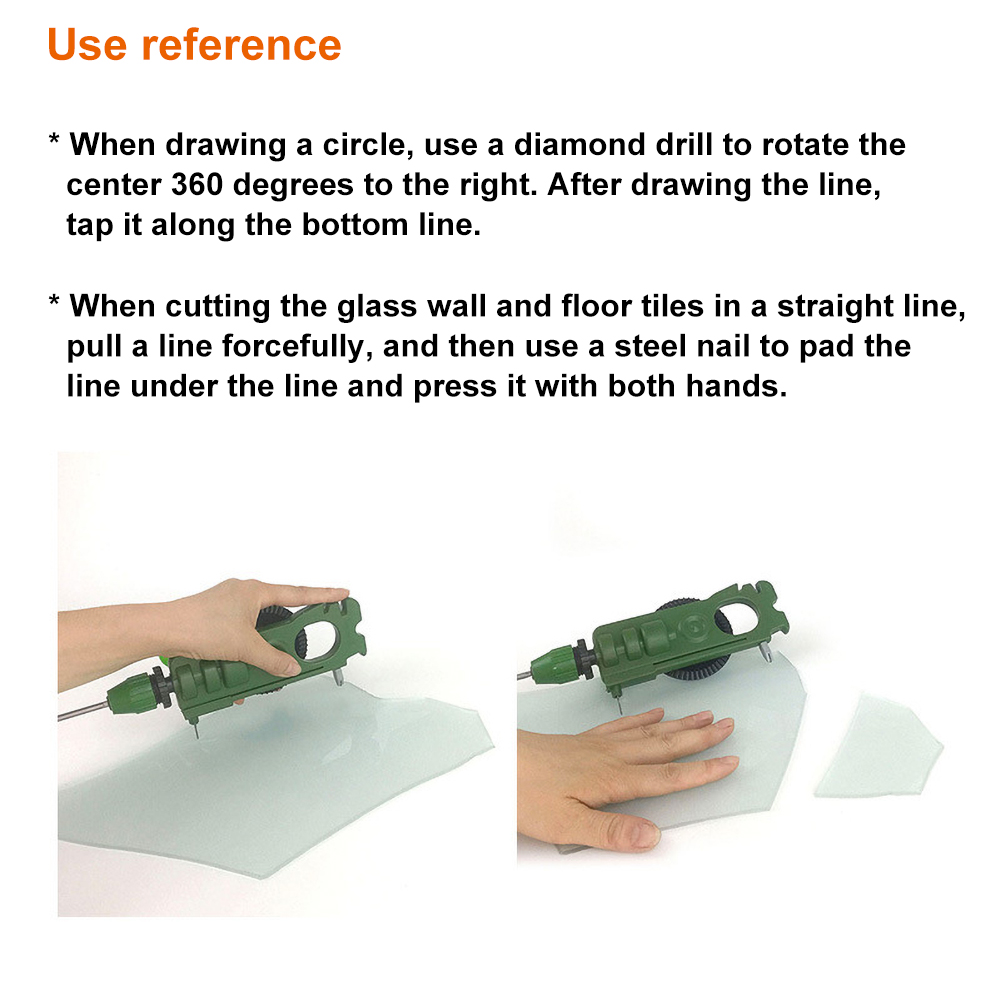 Use reference

* When drawing a circle, use a diamond drill to rotate the center 360 degrees to the right. After drawing the line, tap it along the bottom line.

* When cutting the glass wall and floor tiles in a straight line, pull a line forcefully, and then use a steel nail to pad the line under the line and press it with both hands.