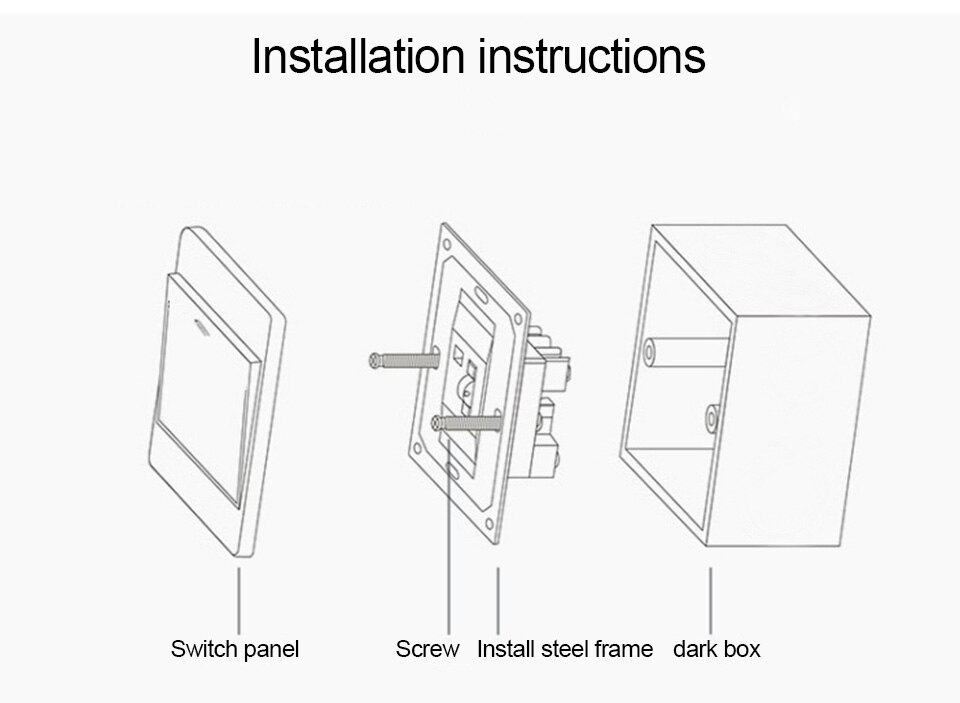 Installation instructions

Switch panel

Screw

Install steel frame

dark box