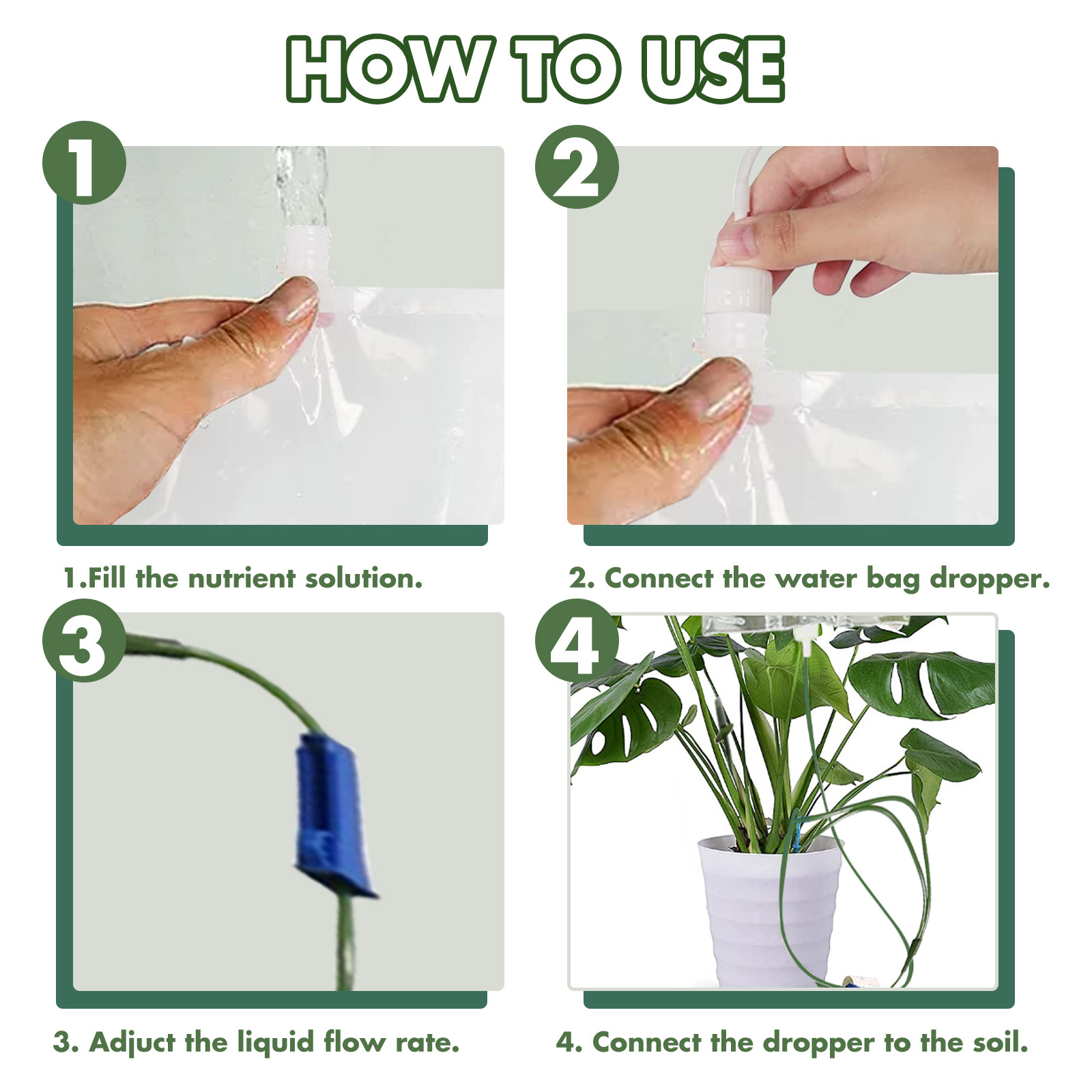 HOW TO USE

1

2

1.Fill the nutrient solution.

2. Connect the water bag dropper.

3

4

3. Adjuct the liquid flow rate.

4. Connect the dropper to the soil.