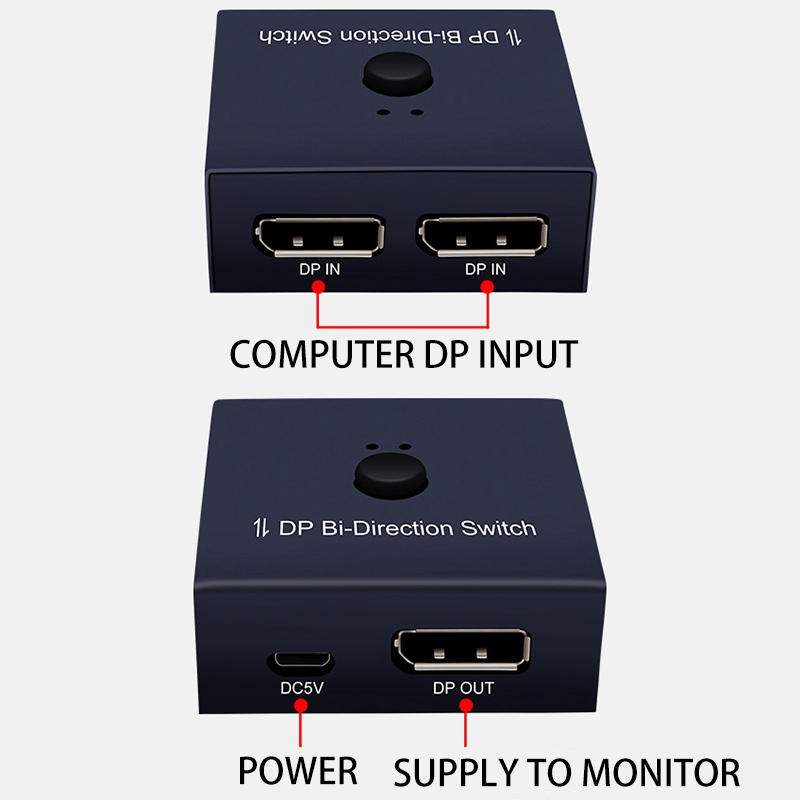 ⇅ DP Bi-Direction Switch

DP IN
DP IN

COMPUTER DP INPUT

⇅ DP Bi-Direction Switch

DC5V
DP OUT

POWER
SUPPLY TO MONITOR