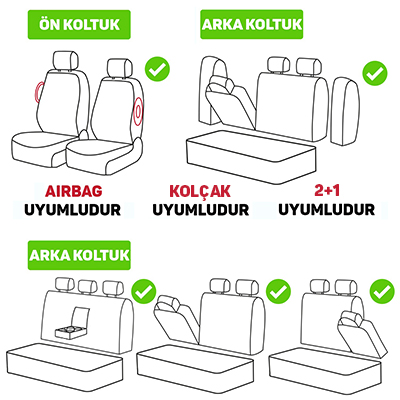 ÖN KOLTUK

ARKA KOLTUK

AIRBAG
UYUMLUDUR

KOLÇAK
UYUMLUDUR

2+1
UYUMLUDUR

ARKA KOLTUK