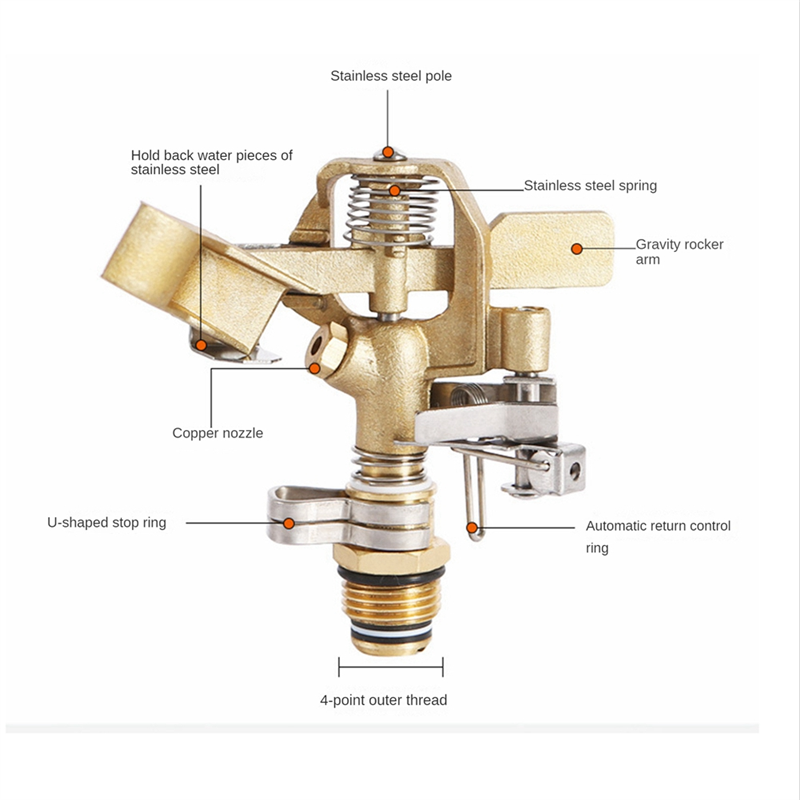 Stainless steel pole

Hold back water pieces of stainless steel

Stainless steel spring

Gravity rocker arm

Copper nozzle

U-shaped stop ring

Automatic return control ring

4-point outer thread