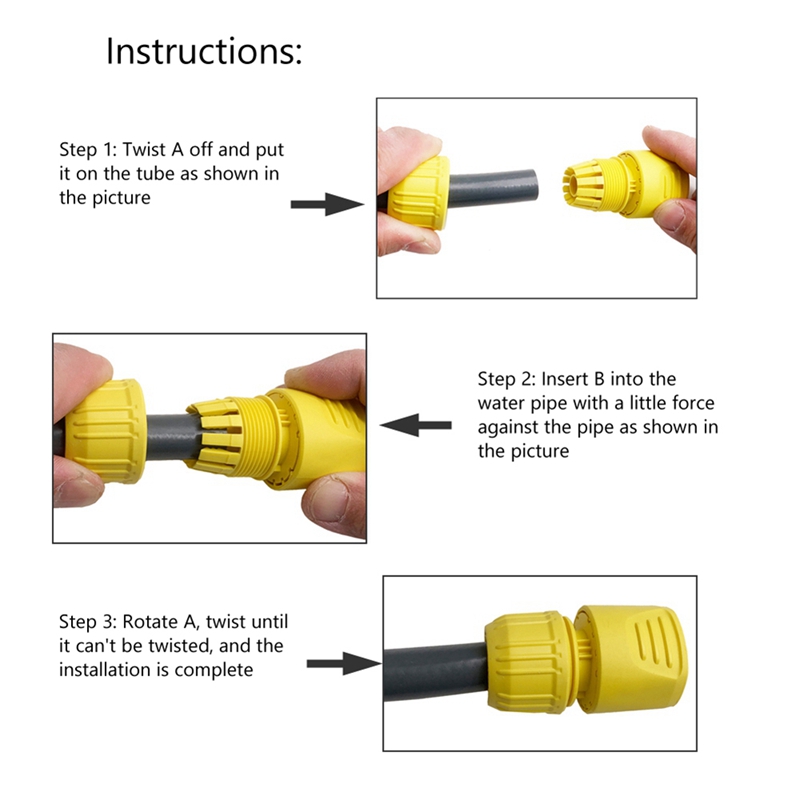 Instructions:

Step 1: Twist A off and put it on the tube as shown in the picture

Step 2: Insert B into the water pipe with a little force against the pipe as shown in the picture

Step 3: Rotate A, twist until it can't be twisted, and the installation is complete