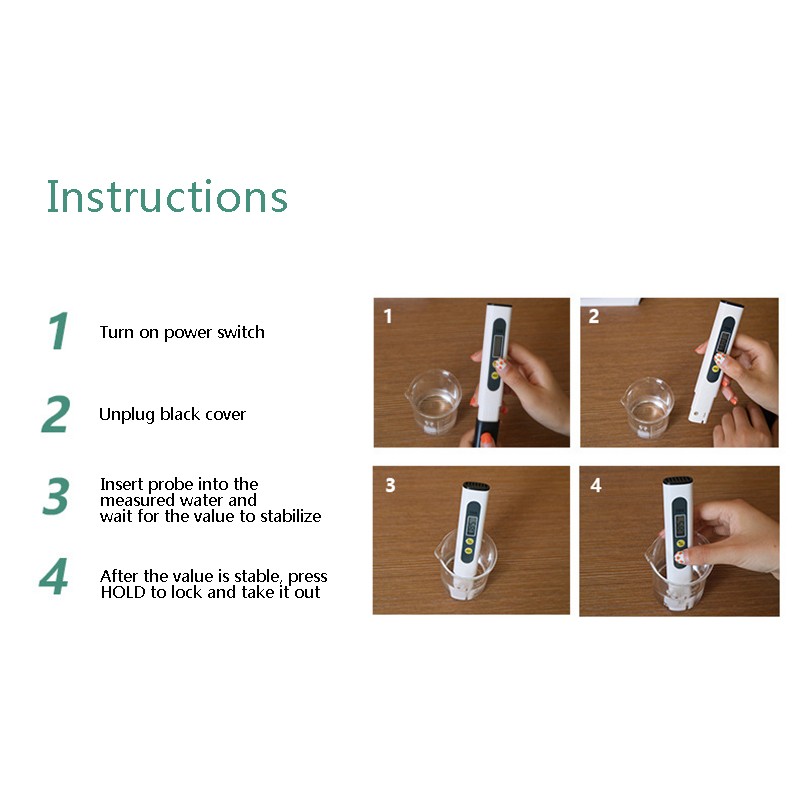 Instructions

1 Turn on power switch

2 Unplug black cover

3 Insert probe into the measured water and wait for the value to stabilize

4 After the value is stable, press HOLD to lock and take it out

1

2

3

4