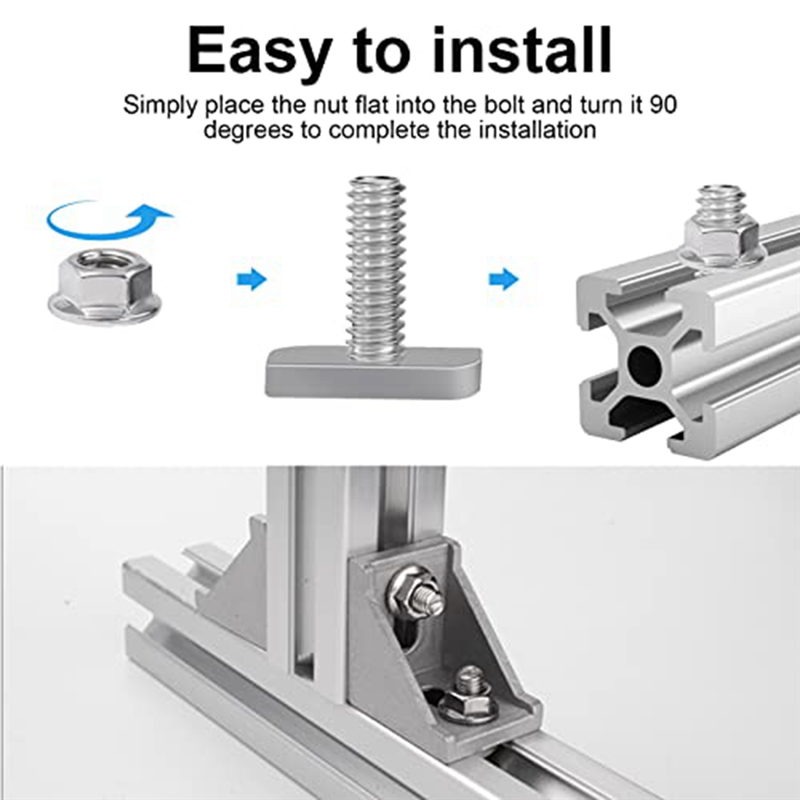 Easy to install

Simply place the nut flat into the bolt and turn it 90 degrees to complete the installation