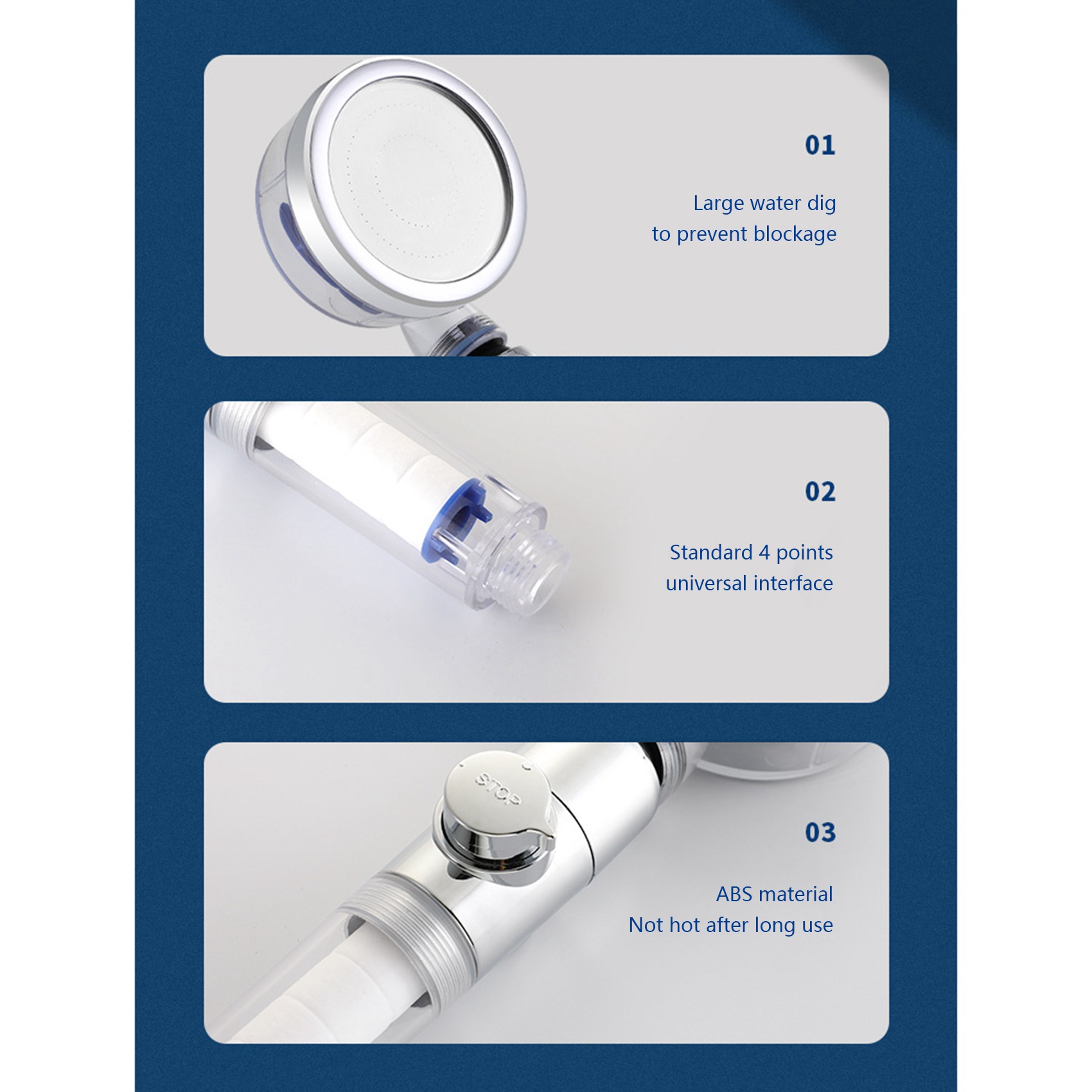 01

Large water dig
to prevent blockage

02

Standard 4 points
universal interface

STOP

03

ABS material
Not hot after long use