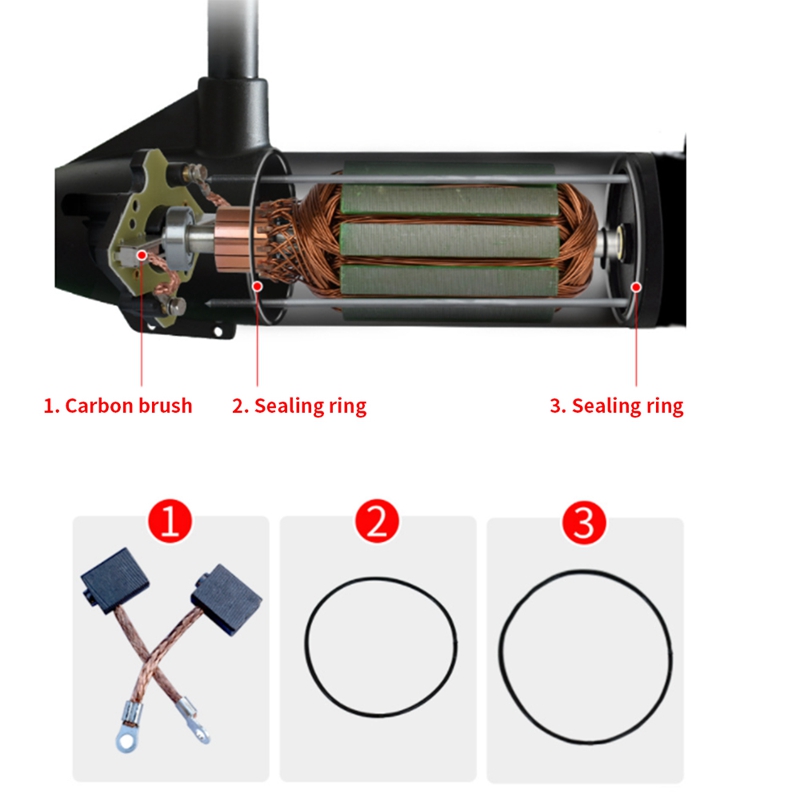 1. Carbon brush
2. Sealing ring
3. Sealing ring

1
2
3